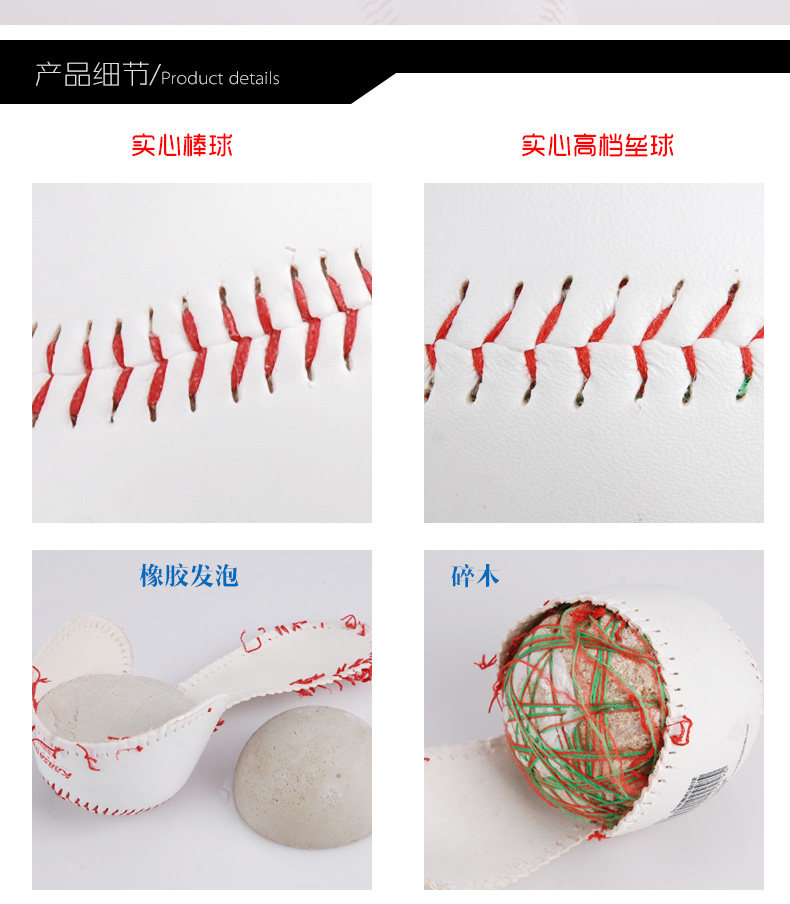 产品细节/Product details

实心棒球

实心高档垒球

橡胶发泡

碎木