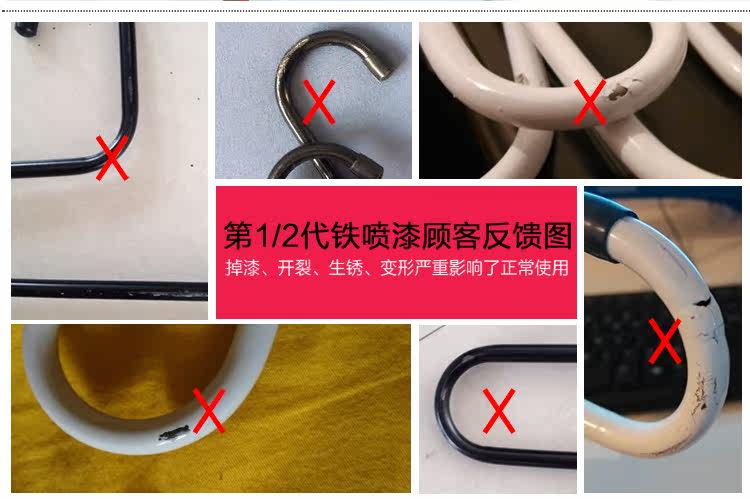 第1/2代铁喷漆顾客反馈图

掉漆、开裂、生锈、变形严重影响了正常使用