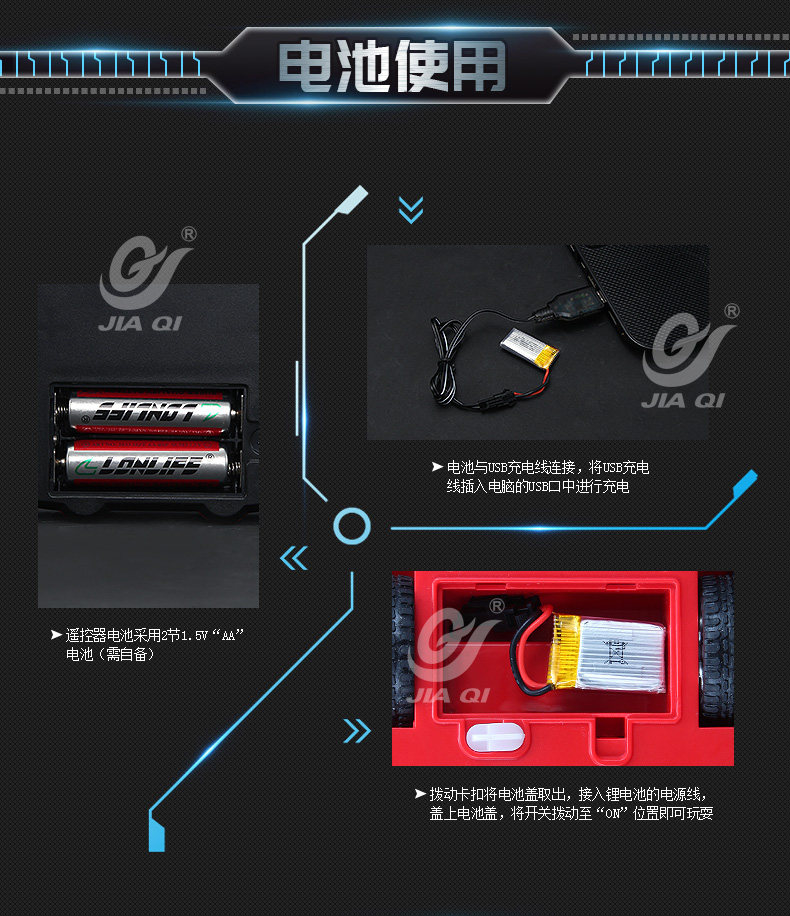 电池使用

JIA QI

LONLIFE

LONLIFE

➤遥控器电池采用2节1.5V“AA”电池（需自备）

JIA QI

➤电池与USB充电线连接，将USB充电线插入电脑的USB口中进行充电

JIA QI

➤拨动卡扣将电池盖取出，接入锂电池的电源线，盖上电池盖，将开关拨动至“ON”位置即可玩耍