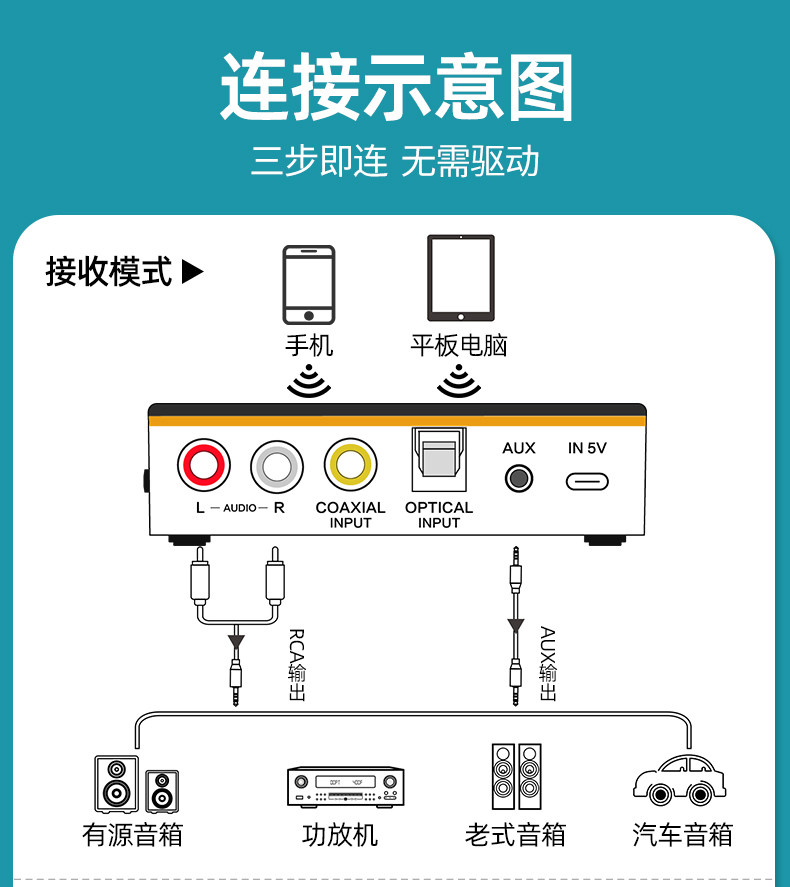 连接示意图

三步即连 无需驱动

接收模式 ▶

手机

平板电脑

L — AUDIO — R

COAXIAL INPUT

OPTICAL INPUT

AUX

IN 5V

RCA输出

AUX输出

有源音箱

功放机

老式音箱

汽车音箱