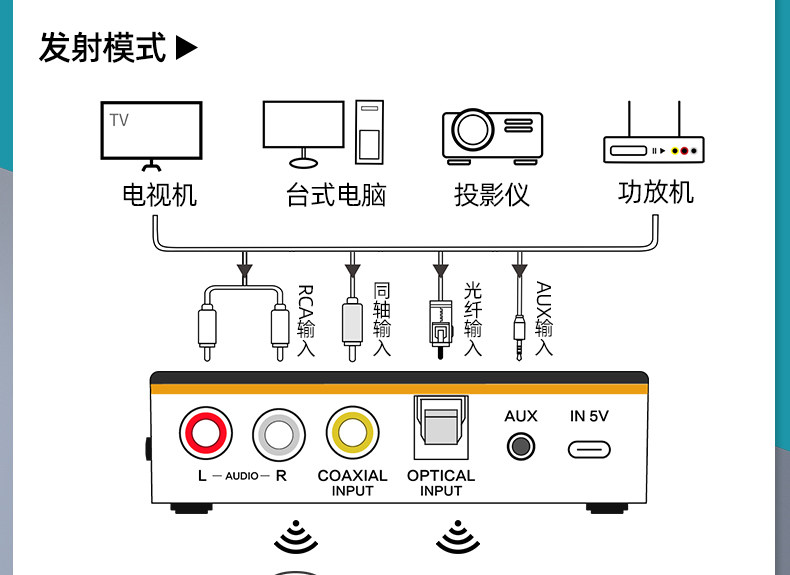 发射模式 ▶

TV

电视机

台式电脑

投影仪

功放机

RCA输入

同轴输入

光纤输入

AUX输入

L — AUDIO — R

COAXIAL INPUT

OPTICAL INPUT

AUX

IN 5V