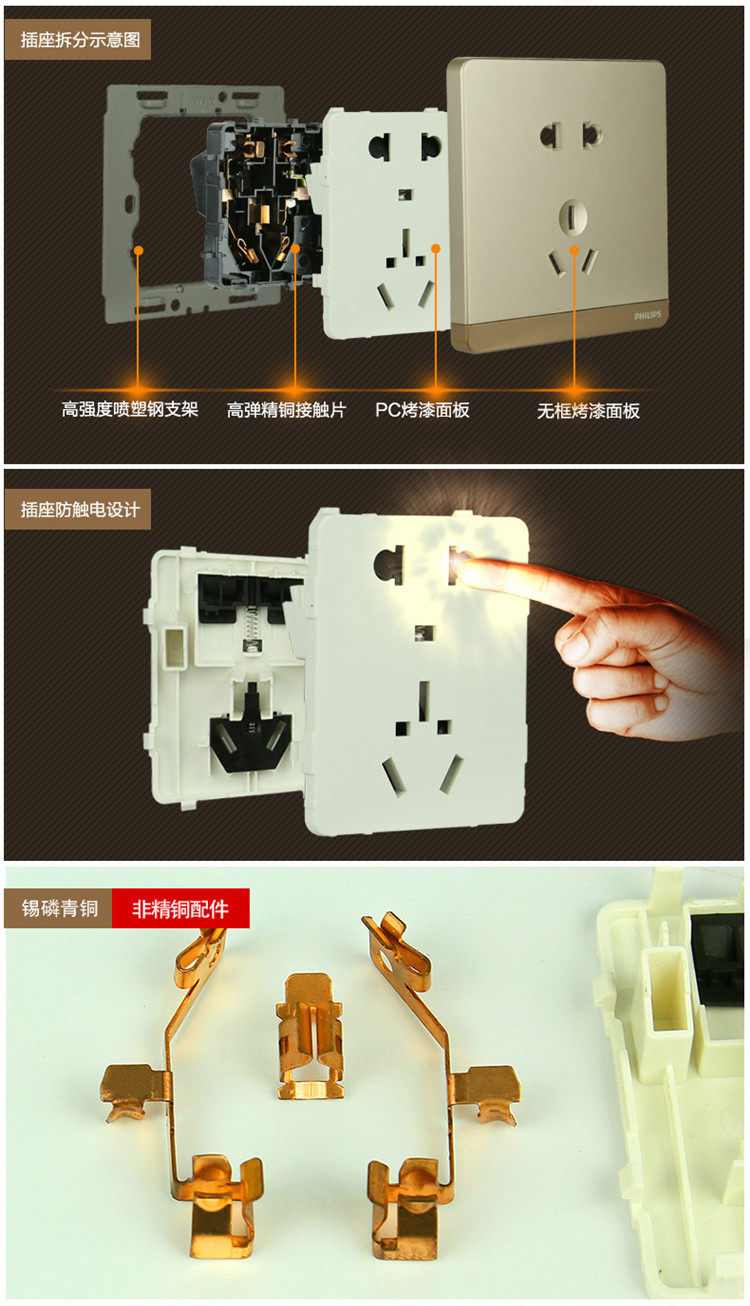 插座拆分示意图

PHILIPS

高强度喷塑钢支架 高弹精铜接触片 PC烤漆面板 无框烤漆面板

插座防触电设计

锡磷青铜 非精铜配件