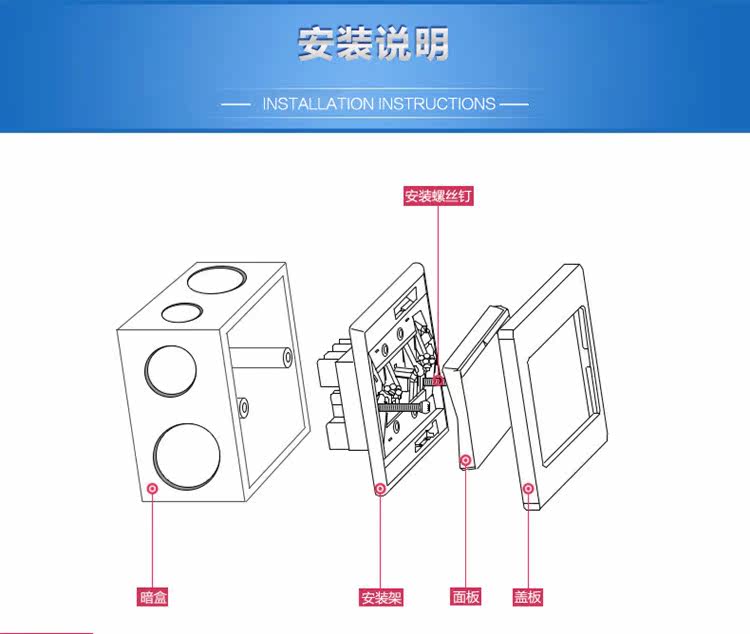 安装说明

INSTALLATION INSTRUCTIONS

安装螺丝钉

暗盒

安装架

面板

盖板