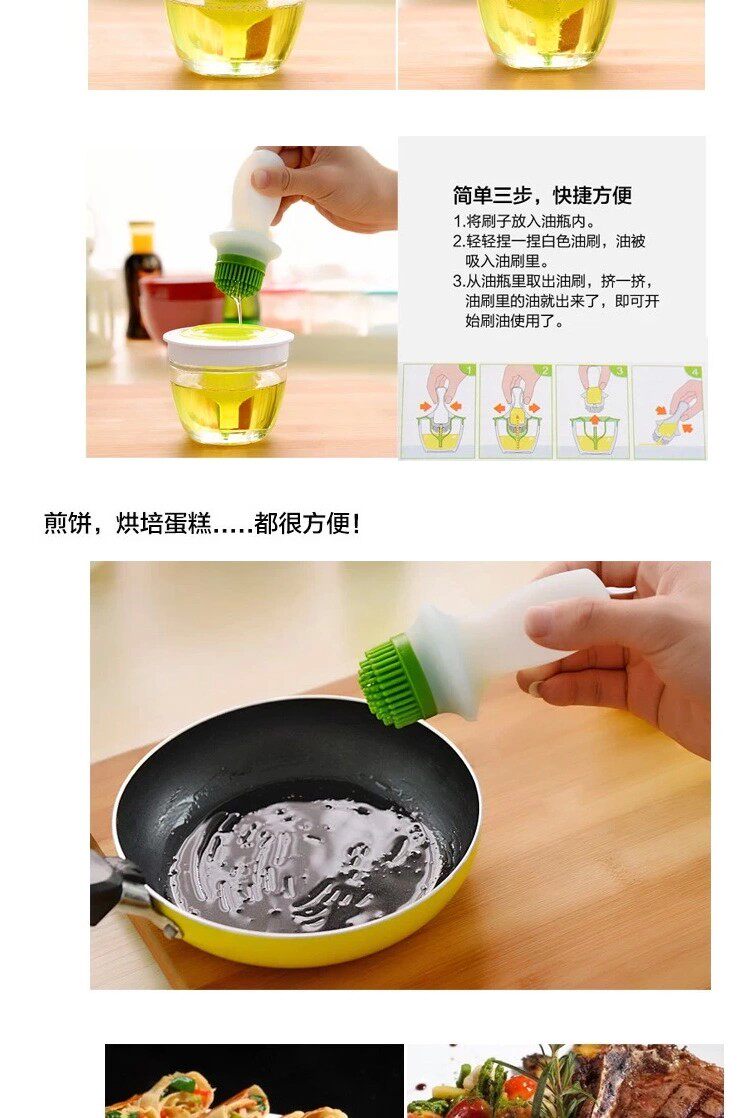 简单三步，快捷方便

1.将刷子放入油瓶内。

2.轻轻捏一捏白色油刷，油被吸入油刷里。

3.从油瓶里取出油刷，挤一挤，油刷里的油就出来了，即可开始刷油使用了。

1 2 3 4

煎饼，烘培蛋糕.....都很方便!