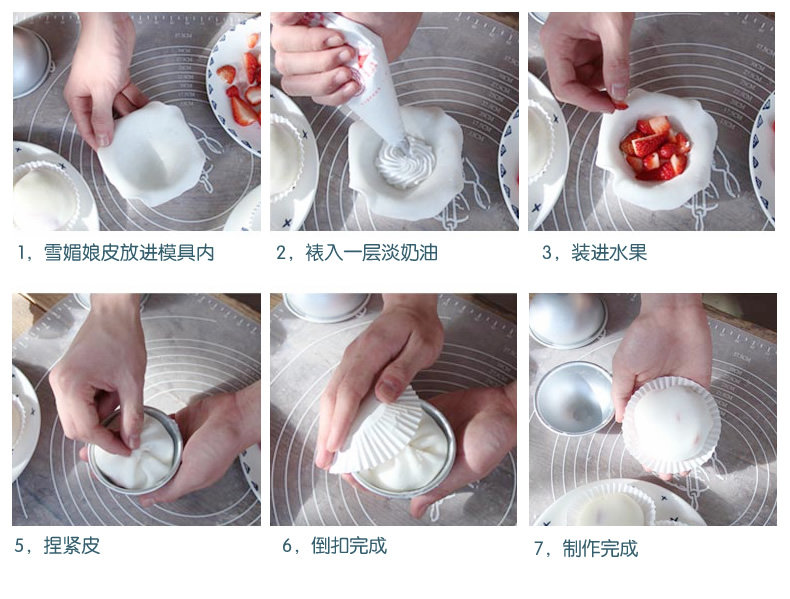 1，雪媚娘皮放进模具内

2，裱入一层淡奶油

3，装进水果

5，捏紧皮

6，倒扣完成

7，制作完成