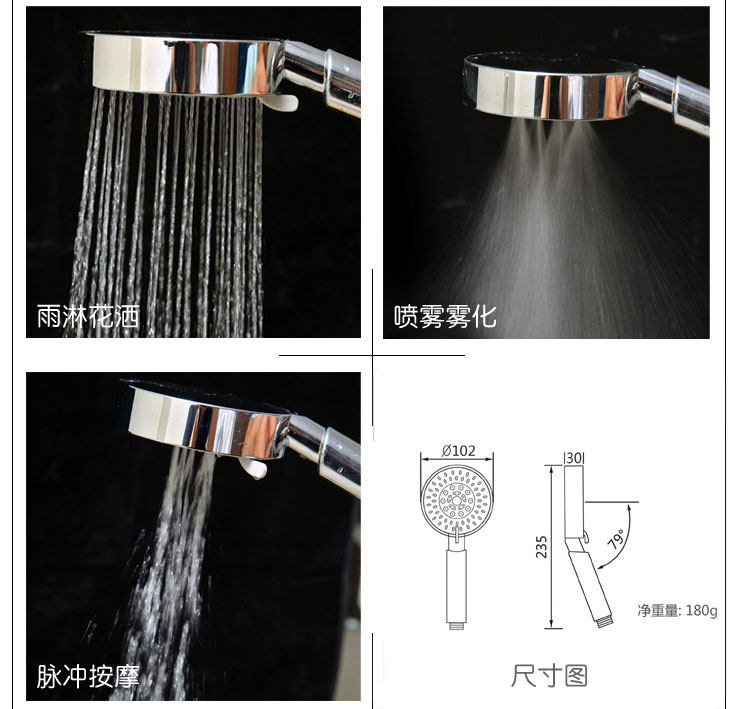 雨淋花洒

喷雾雾化

脉冲按摩

Ø102

30

235

79°

净重量: 180g

尺寸图