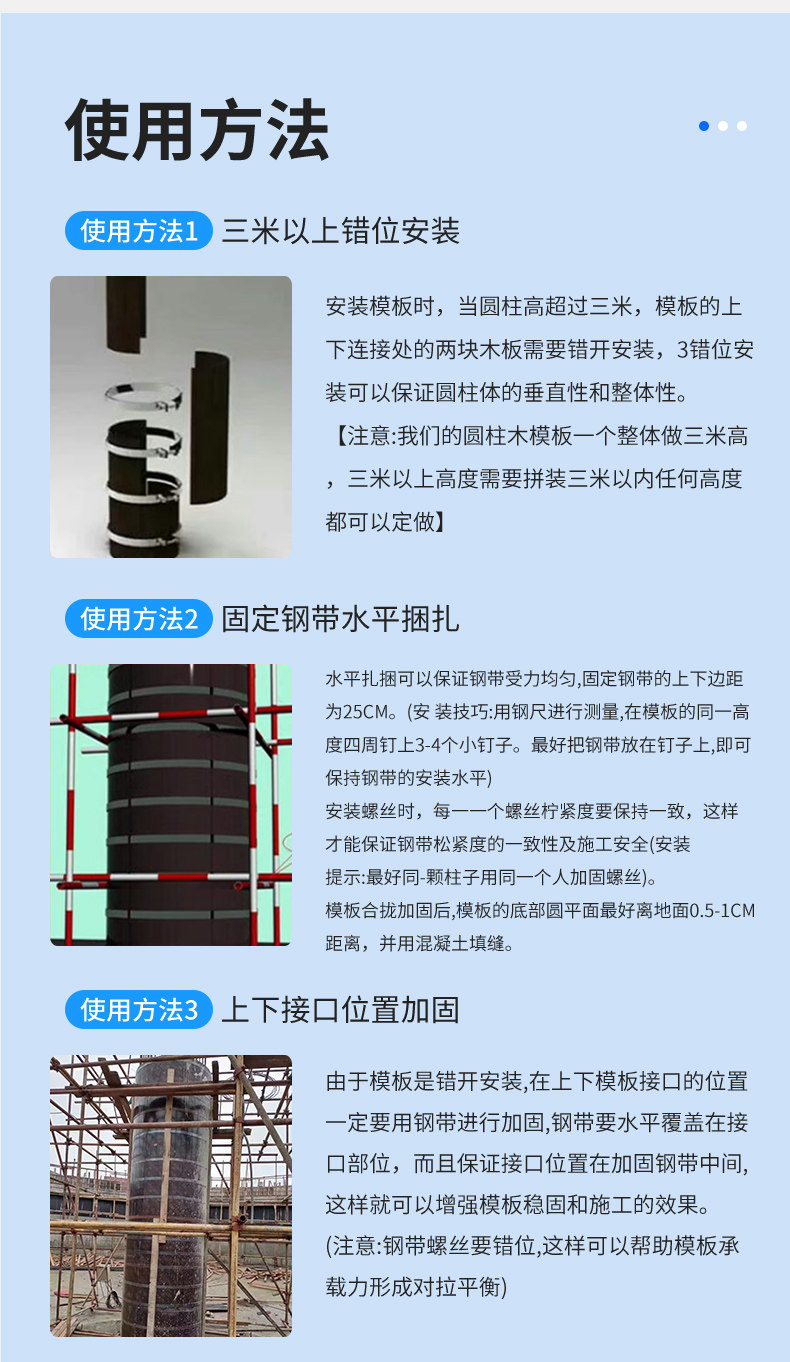 使用方法

使用方法1 三米以上错位安装

安装模板时，当圆柱高超过三米，模板的上下连接处的两块木板需要错开安装，3错位安装可以保证圆柱体的垂直性和整体性。
【注意:我们的圆柱木模板一个整体做三米高，三米以上高度需要拼装三米以内任何高度都可以定做】

使用方法2 固定钢带水平捆扎

水平扎捆可以保证钢带受力均匀,固定钢带的上下边距为25CM。(安 装技巧:用钢尺进行测量,在模板的同一高度四周钉上3-4个小钉子。最好把钢带放在钉子上,即可保持钢带的安装水平)
安装螺丝时，每一一个螺丝柠紧度要保持一致，这样才能保证钢带松紧度的一致性及施工安全(安装提示:最好同-颗柱子用同一个人加固螺丝)。
模板合拢加固后,模板的底部圆平面最好离地面0.5-1CM距离，并用混凝土填缝。

使用方法3 上下接口位置加固

由于模板是错开安装,在上下模板接口的位置一定要用钢带进行加固,钢带要水平覆盖在接口部位，而且保证接口位置在加固钢带中间,这样就可以增强模板稳固和施工的效果。
(注意:钢带螺丝要错位,这样可以帮助模板承载力形成对拉平衡)