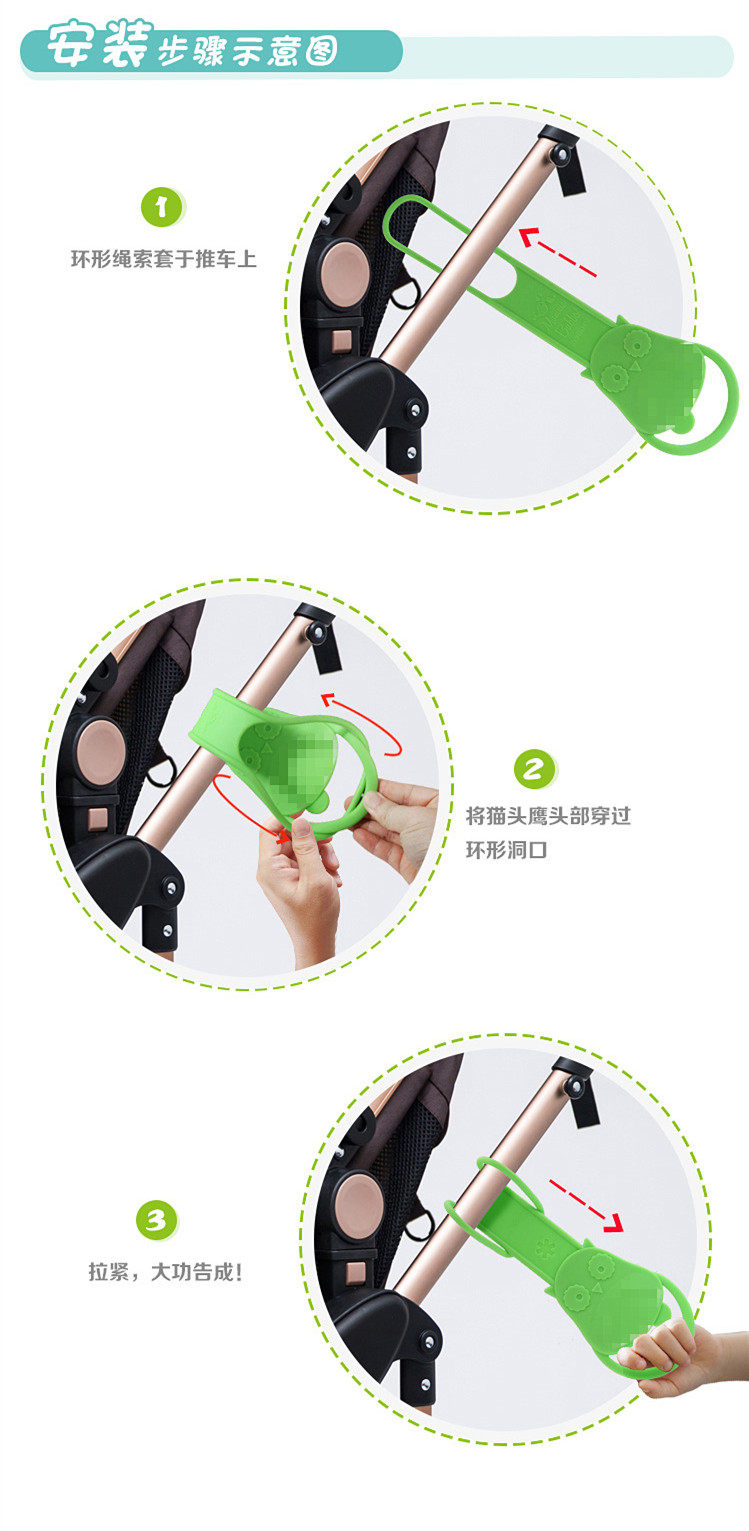 安装步骤示意图

1
环形绳索套于推车上

2
将猫头鹰头部穿过环形洞口

3
拉紧，大功告成！