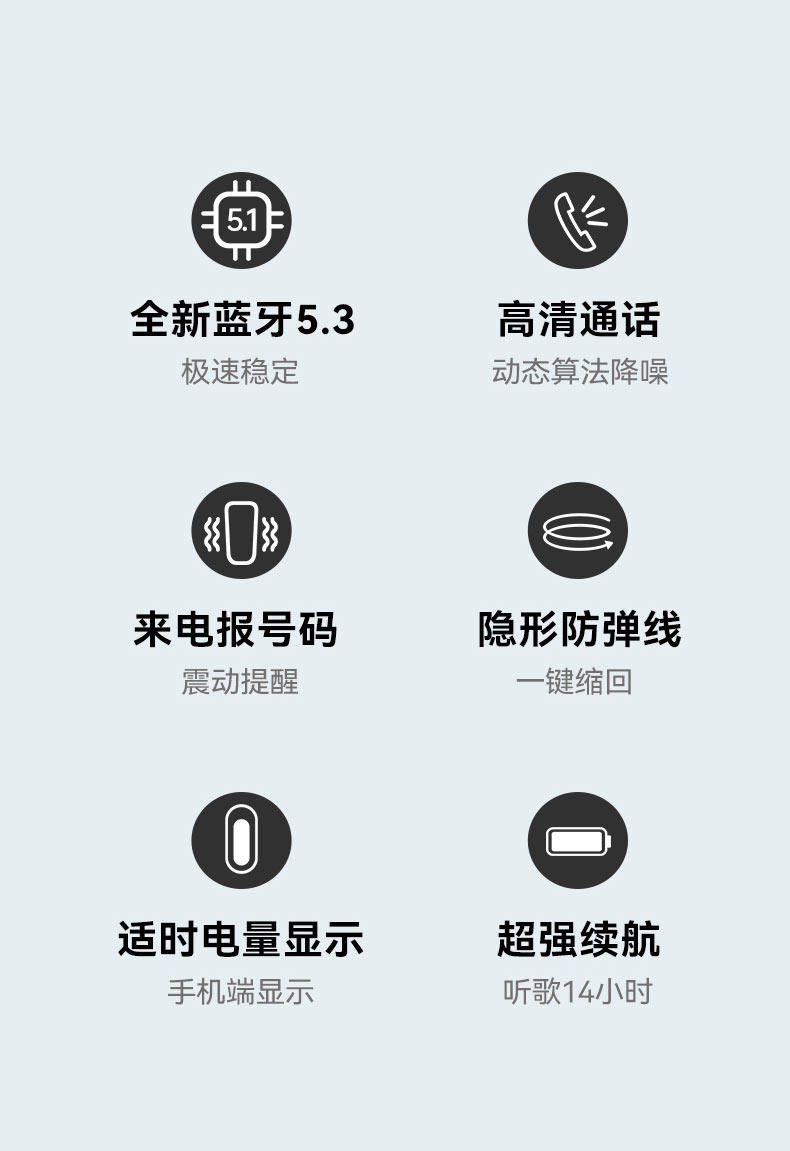 5.1

全新蓝牙5.3

极速稳定

高清通话

动态算法降噪

来电报号码

震动提醒

隐形防弹线

一键缩回

适时电量显示

手机端显示

超强续航

听歌14小时