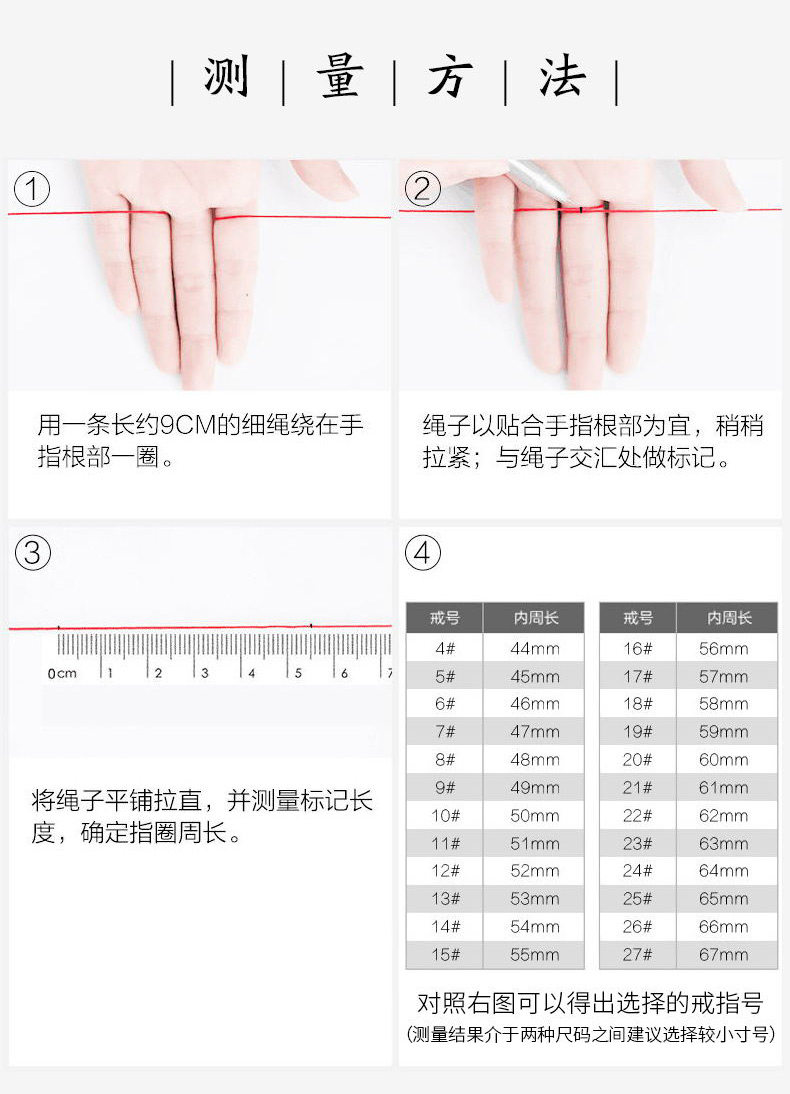 | 测 | 量 | 方 | 法 |

①

用一条长约9CM的细绳绕在手指根部一圈。

②

绳子以贴合手指根部为宜，稍稍拉紧；与绳子交汇处做标记。

③

0cm 1 2 3 4 5 6 7

将绳子平铺拉直，并测量标记长度，确定指圈周长。

④

| 戒号 | 内周长 |
|---|---|
| 4# | 44mm |
| 5# | 45mm |
| 6# | 46mm |
| 7# | 47mm |
| 8# | 48mm |
| 9# | 49mm |
| 10# | 50mm |
| 11# | 51mm |
| 12# | 52mm |
| 13# | 53mm |
| 14# | 54mm |
| 15# | 55mm |

| 戒号 | 内周长 |
|---|---|
| 16# | 56mm |
| 17# | 57mm |
| 18# | 58mm |
| 19# | 59mm |
| 20# | 60mm |
| 21# | 61mm |
| 22# | 62mm |
| 23# | 63mm |
| 24# | 64mm |
| 25# | 65mm |
| 26# | 66mm |
| 27# | 67mm |

对照右图可以得出选择的戒指号
(测量结果介于两种尺码之间建议选择较小寸号)