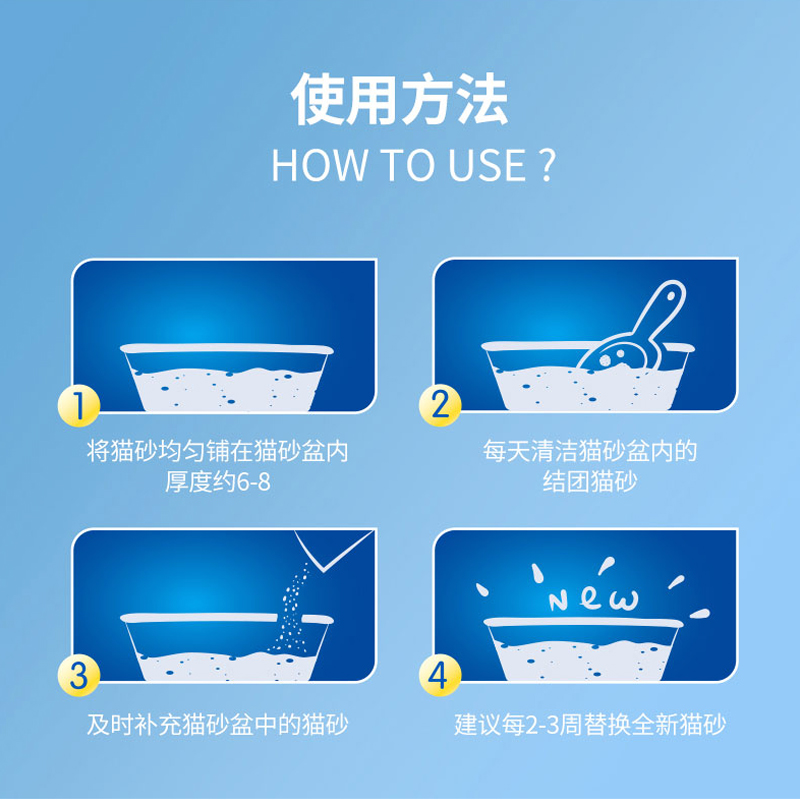 使用方法

HOW TO USE ?

1

将猫砂均匀铺在猫砂盆内
厚度约6-8

2

每天清洁猫砂盆内的
结团猫砂

3

及时补充猫砂盆中的猫砂

new

4

建议每2-3周替换全新猫砂