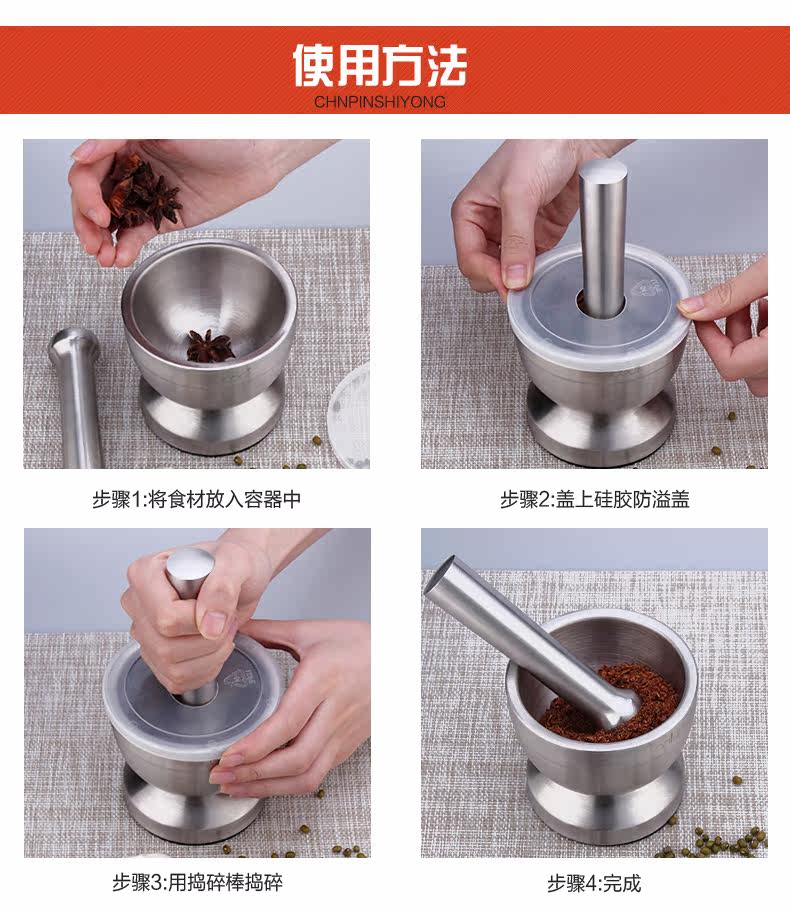 使用方法
CHNPINSHIYONG

步骤1:将食材放入容器中

步骤2:盖上硅胶防溢盖

步骤3:用捣碎棒捣碎

步骤4:完成