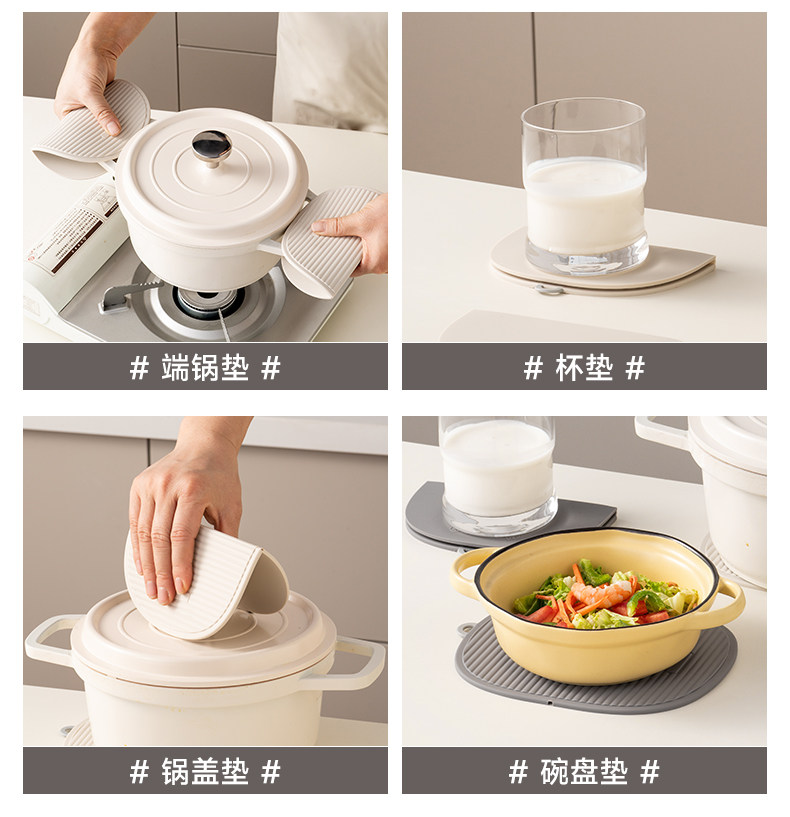 # 端锅垫 #

# 杯垫 #

# 锅盖垫 #

# 碗盘垫 #