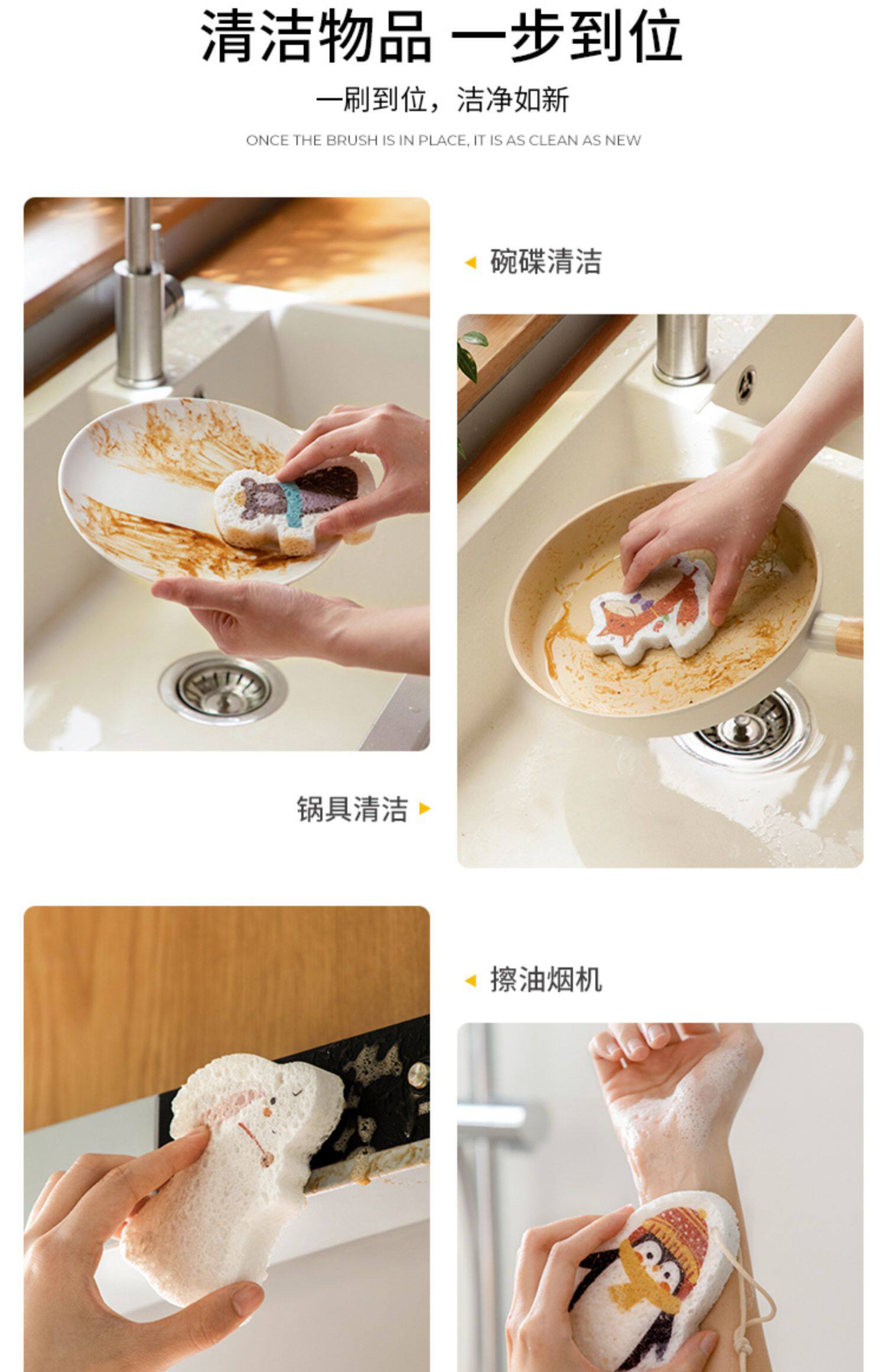 清洁物品 一步到位

一刷到位，洁净如新

ONCE THE BRUSH IS IN PLACE, IT IS AS CLEAN AS NEW

碗碟清洁

锅具清洁

擦油烟机