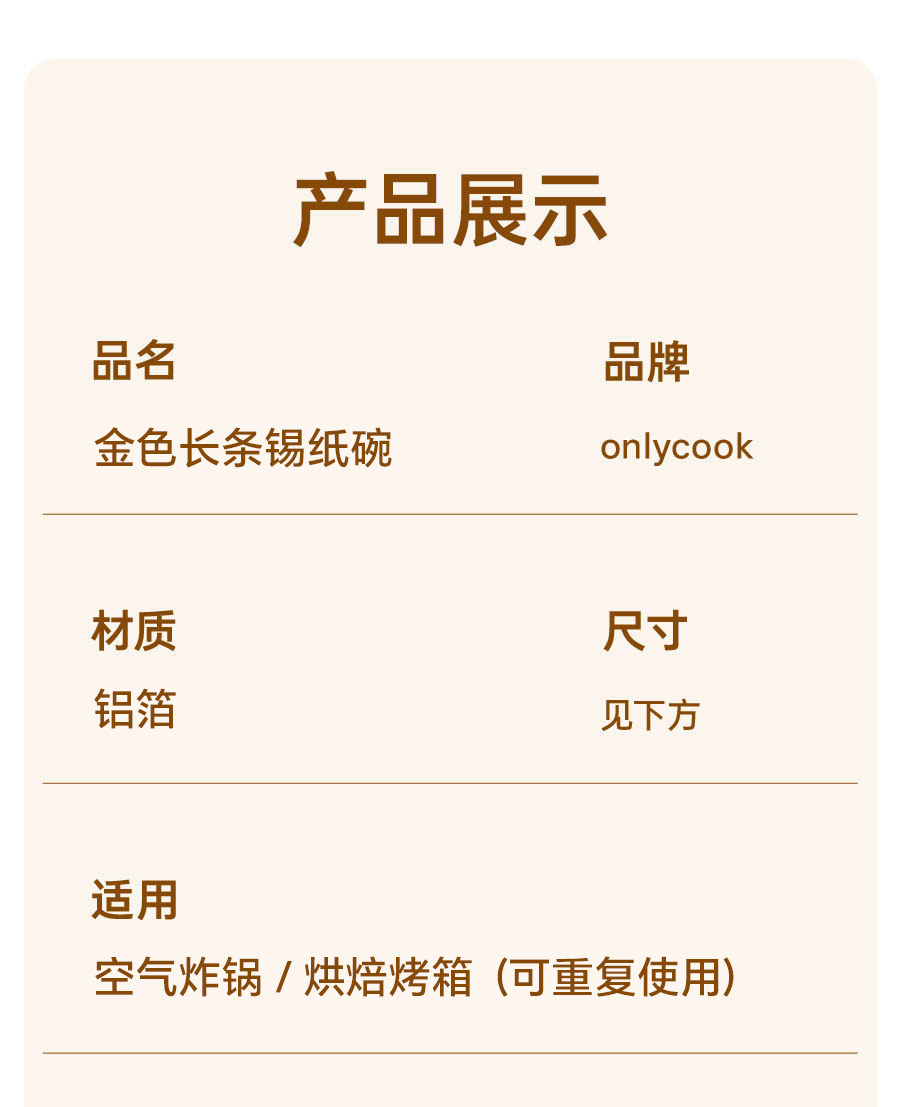 产品展示

品名
金色长条锡纸碗

品牌
onlycook

材质
铝箔

尺寸
见下方

适用
空气炸锅 / 烘焙烤箱（可重复使用）