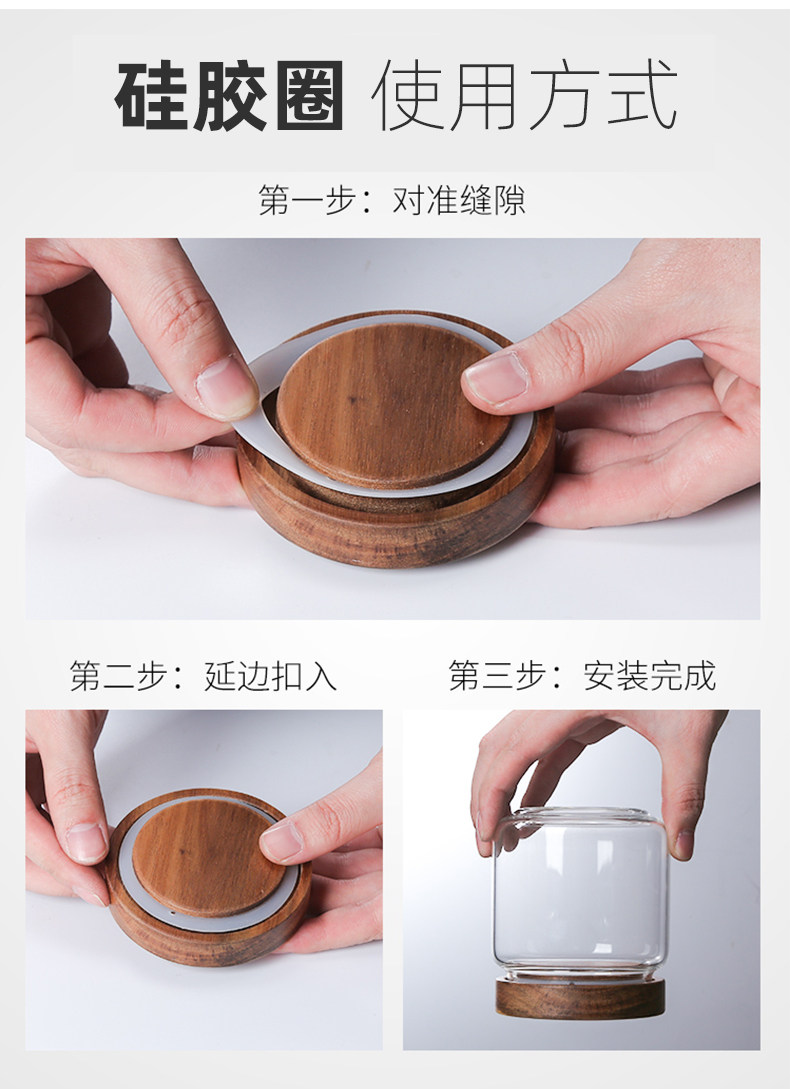 硅胶圈 使用方式

第一步：对准缝隙

第二步：延边扣入

第三步：安装完成