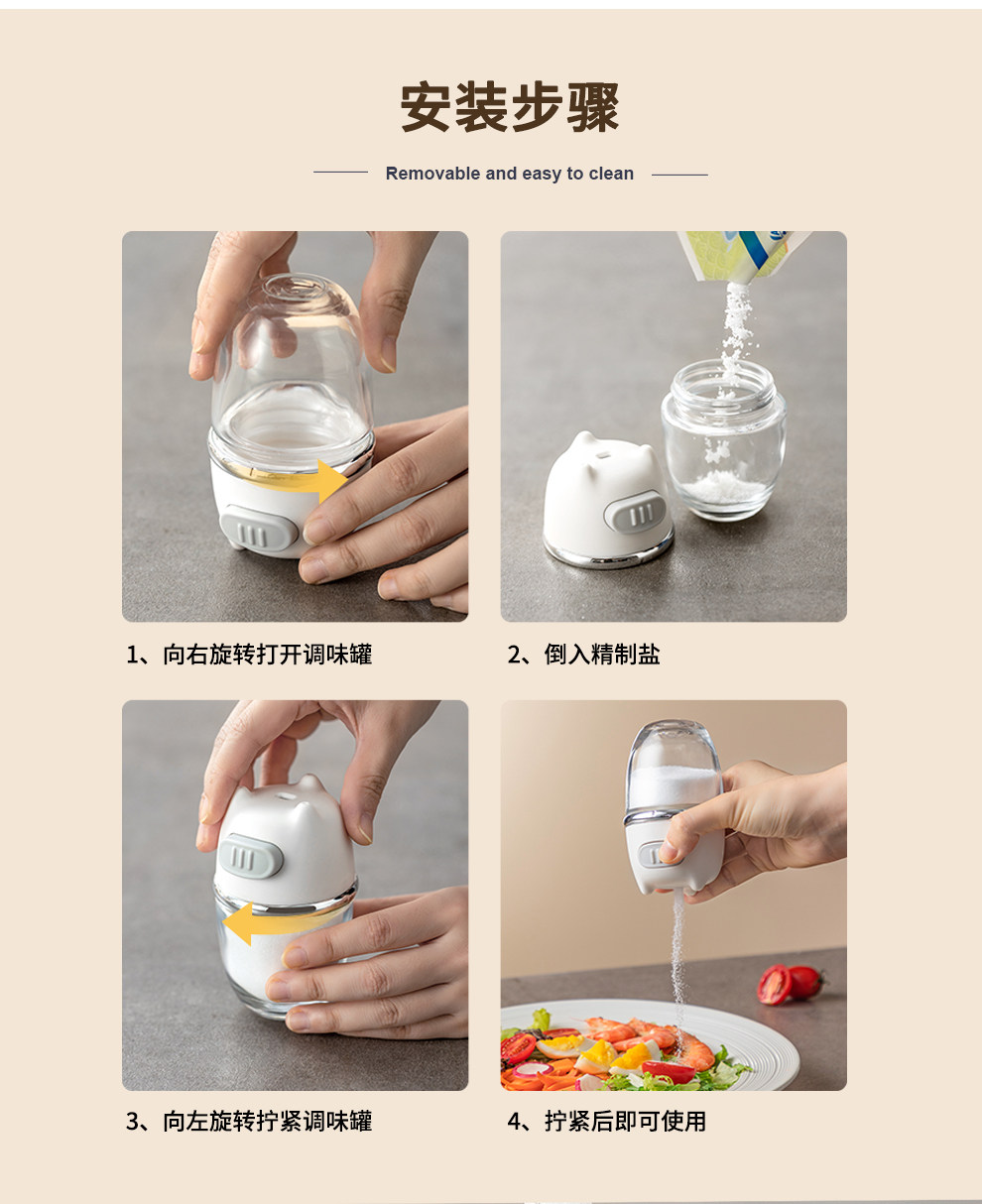 安装步骤

Removable and easy to clean

1、向右旋转打开调味罐

2、倒入精制盐

3、向左旋转拧紧调味罐

4、拧紧后即可使用