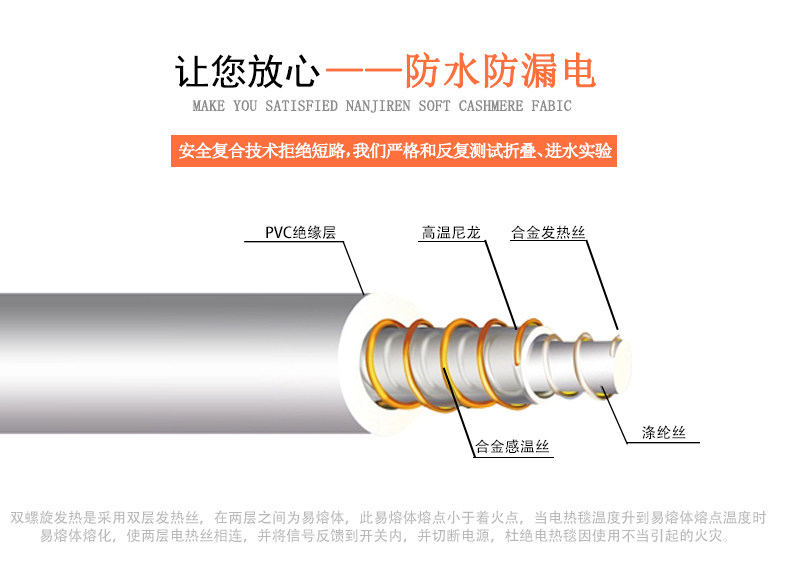 让您放心——防水防漏电

MAKE YOU SATISFIED NANJIREN SOFT CASHMERE FABIC

安全复合技术拒绝短路，我们严格和反复测试折叠、进水实验

PVC绝缘层

高温尼龙

合金发热丝

合金感温丝

涤纶丝

双螺旋发热是采用双层发热丝，在两层之间为易熔体，此易熔体熔点小于着火点，当电热毯温度升到易熔体熔点温度时易熔体熔化，使两层电热丝相连，并将信号反馈到开关内，并切断电源，杜绝电热毯因使用不当引起的火灾。