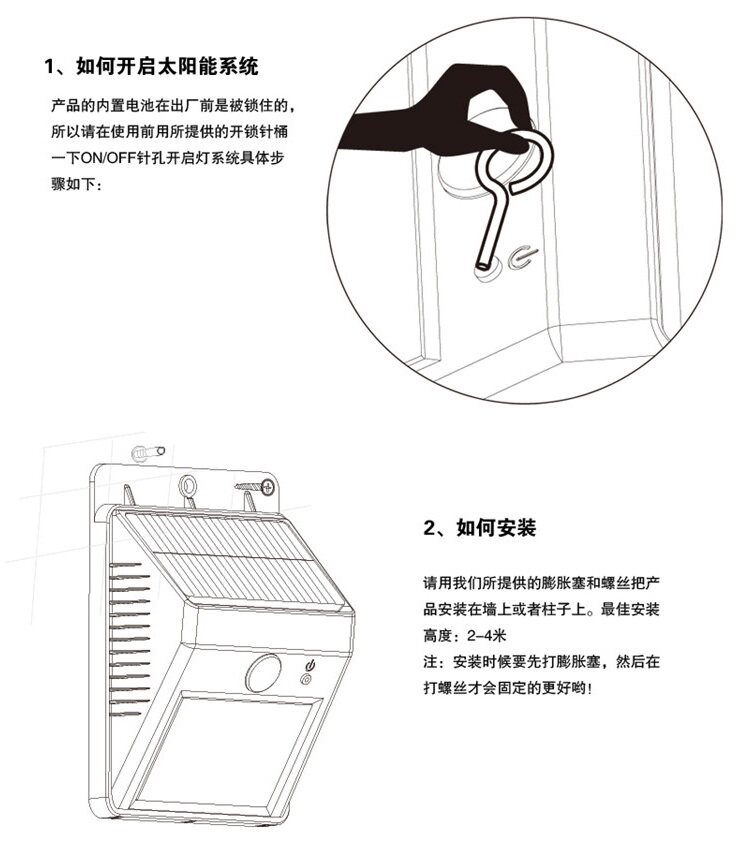 1、如何开启太阳能系统

产品的内置电池在出厂前是被锁住的，所以请在使用前用所提供的开锁针桶一下ON/OFF针孔开启灯系统具体步骤如下：

2、如何安装

请用我们所提供的膨胀塞和螺丝把产品安装在墙上或者柱子上。最佳安装高度：2-4米
注：安装时候要先打膨胀塞，然后在打螺丝才会固定的更好哟！