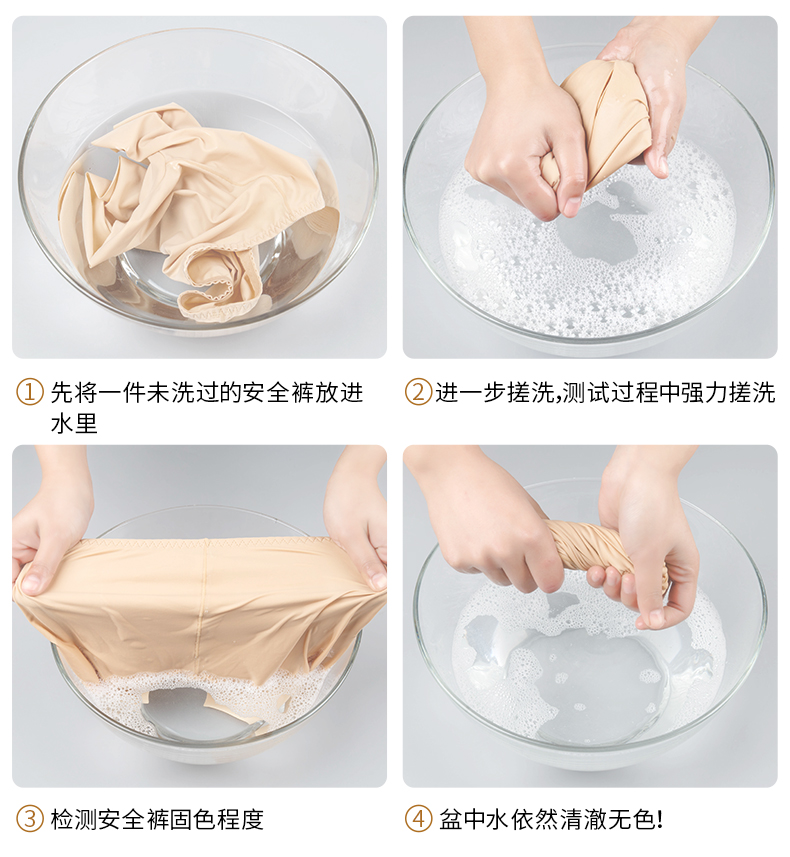 ① 先将一件未洗过的安全裤放进水里

② 进一步搓洗,测试过程中强力搓洗

③ 检测安全裤固色程度

④ 盆中水依然清澈无色!