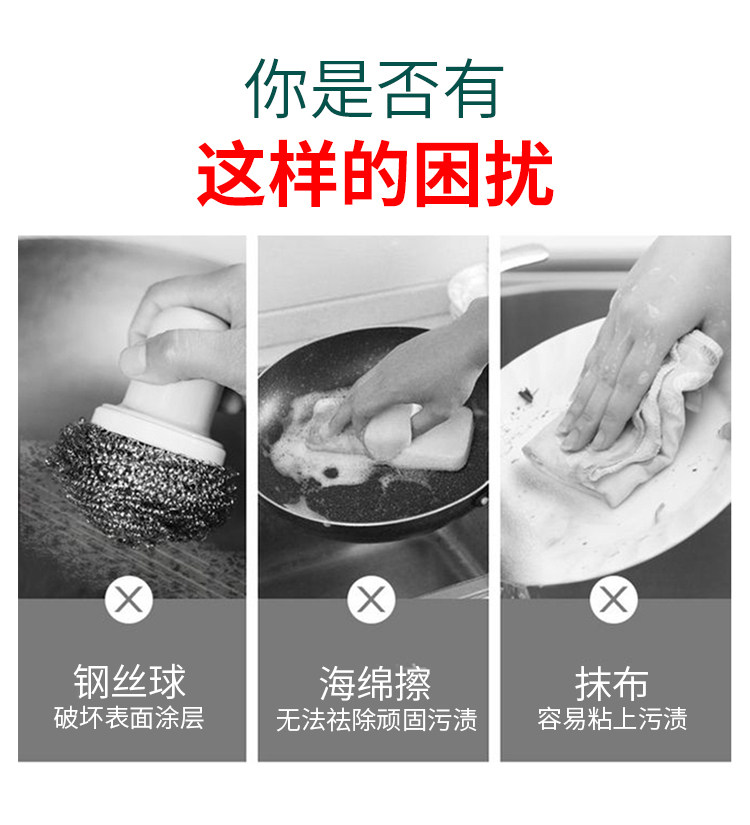 你是否有
这样的困扰

钢丝球
破坏表面涂层

海绵擦
无法祛除顽固污渍

抹布
容易粘上污渍