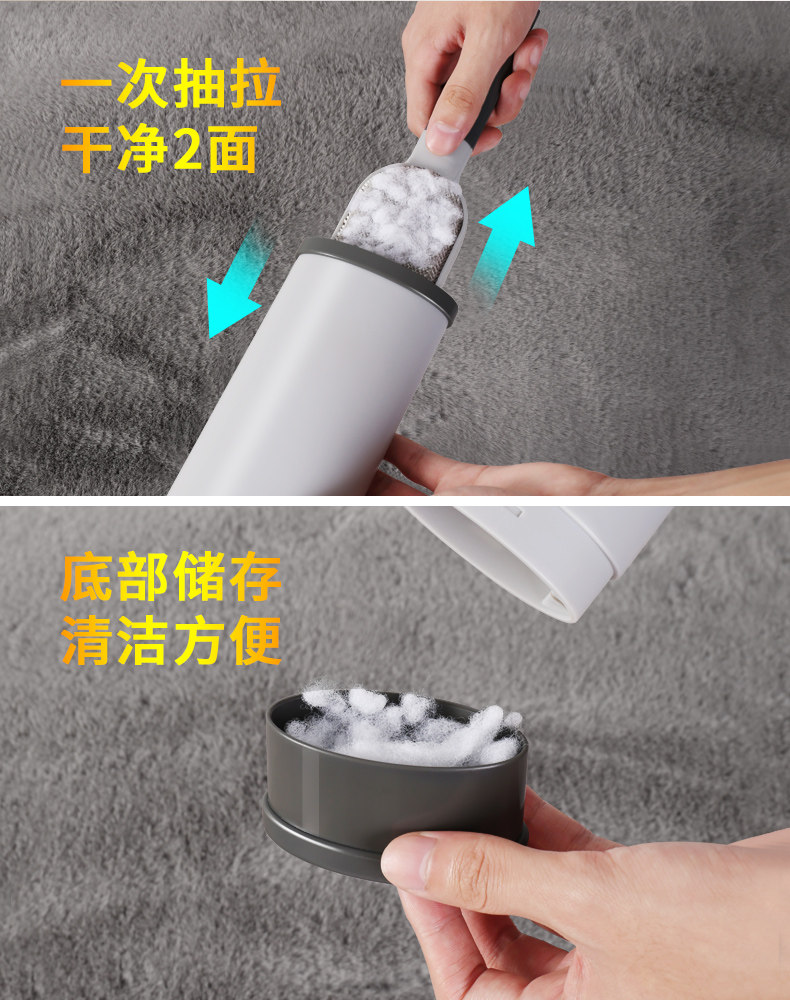 一次抽拉
干净2面

底部储存
清洁方便