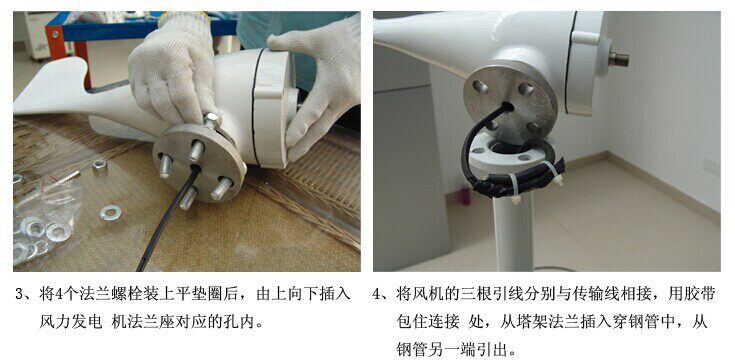 3、将4个法兰螺栓装上平垫圈后，由上向下插入风力发电 机法兰座对应的孔内。

4、将风机的三根引线分别与传输线相接，用胶带包住连接 处，从塔架法兰插入穿钢管中，从钢管另一端引出。