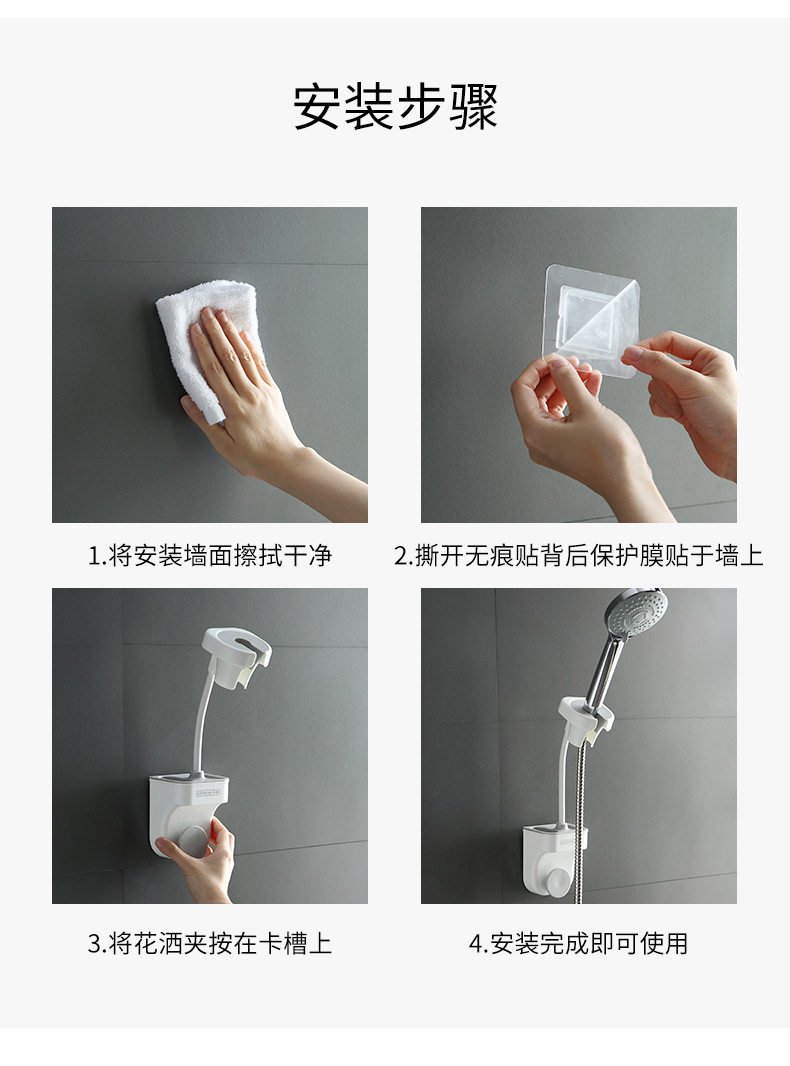 安装步骤

1.将安装墙面擦拭干净

2.撕开无痕贴背后保护膜贴于墙上

3.将花洒夹按在卡槽上

4.安装完成即可使用