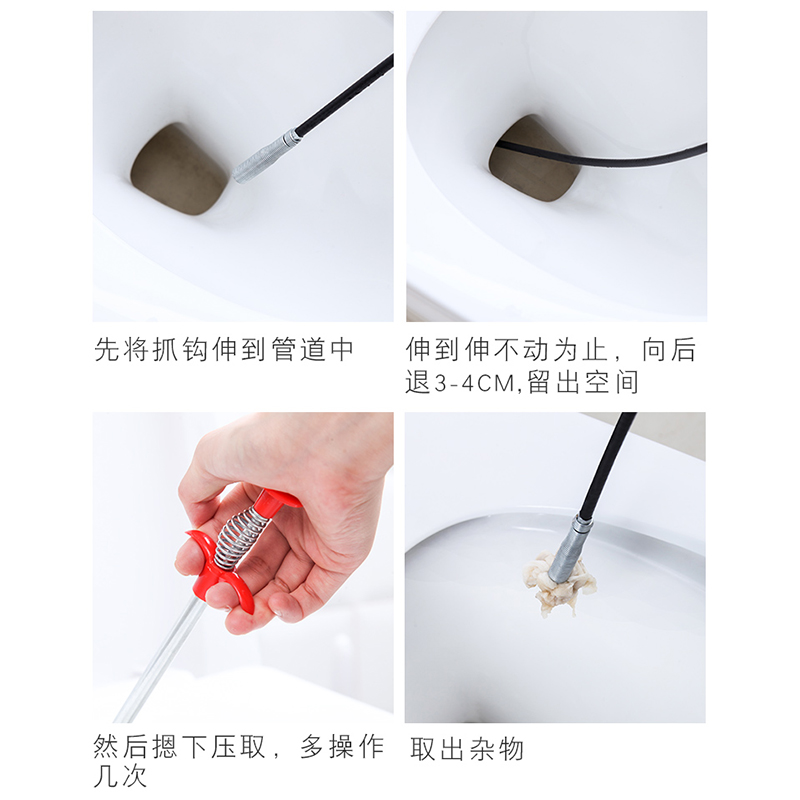 先将抓钩伸到管道中

伸到伸不动为止，向后退3-4CM,留出空间

然后摁下压取，多操作几次

取出杂物