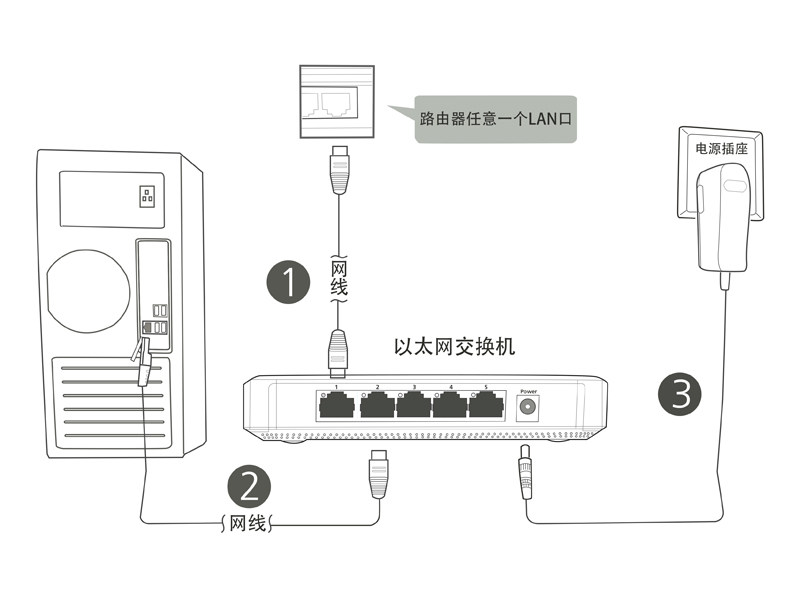 路由器任意一个LAN口

电源插座

1

网线

以太网交换机

1 2 3 4 5

Power

3

2

网线