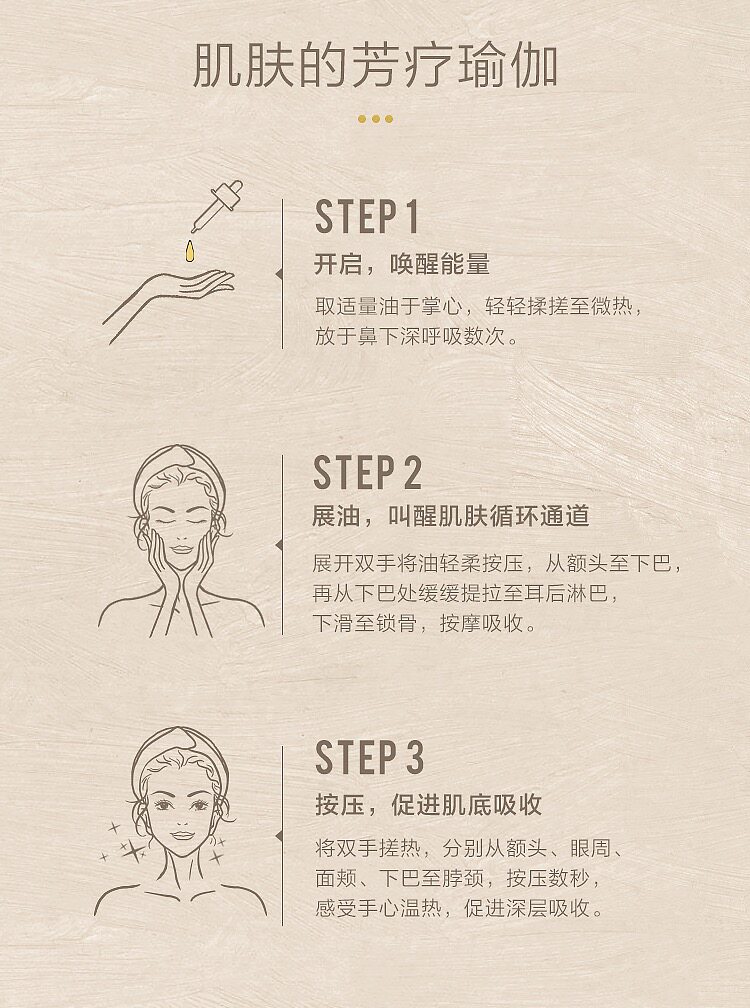 肌肤的芳疗瑜伽

STEP 1

开启，唤醒能量

取适量油于掌心，轻轻揉搓至微热，放于鼻下深呼吸数次。

STEP 2

展油，叫醒肌肤循环通道

展开双手将油轻柔按压，从额头至下巴，再从下巴处缓缓提拉至耳后淋巴，下滑至锁骨，按摩吸收。

STEP 3

按压，促进肌底吸收

将双手搓热，分别从额头、眼周、面颊、下巴至脖颈，按压数秒，感受手心温热，促进深层吸收。