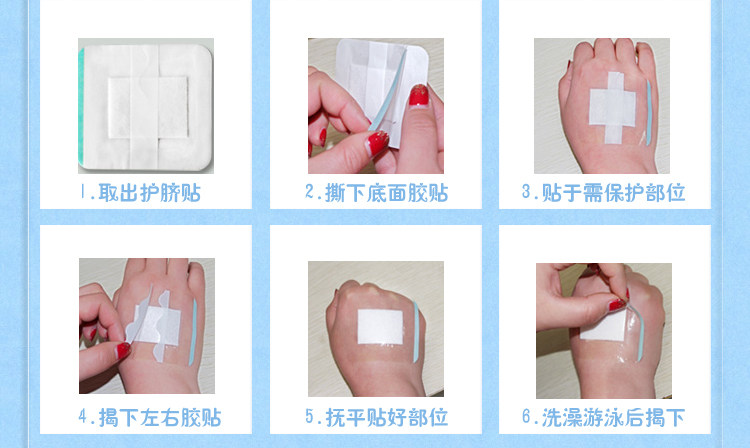 1.取出护脐贴

2.撕下底面胶贴

3.贴于需保护部位

4.揭下左右胶贴

5.抚平贴好部位

6.洗澡游泳后揭下