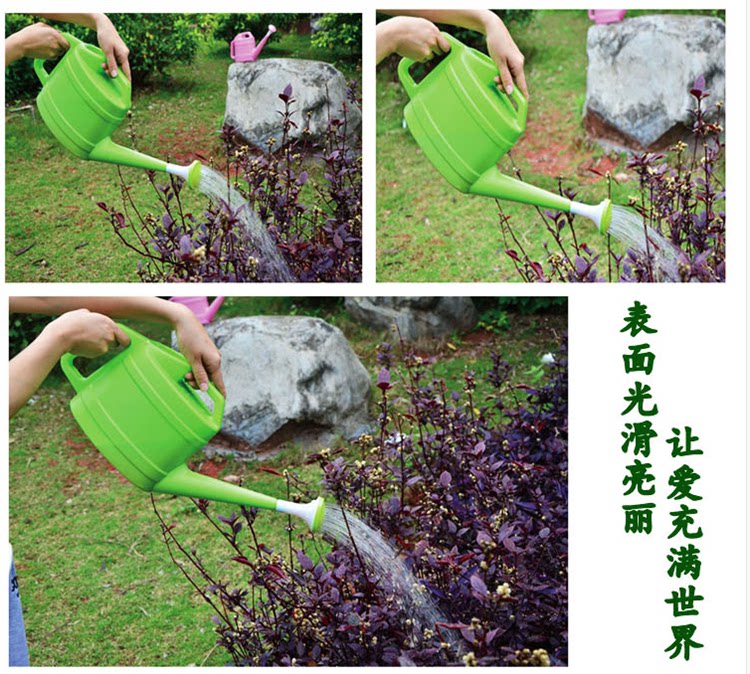 表面光滑亮丽

让爱充满世界