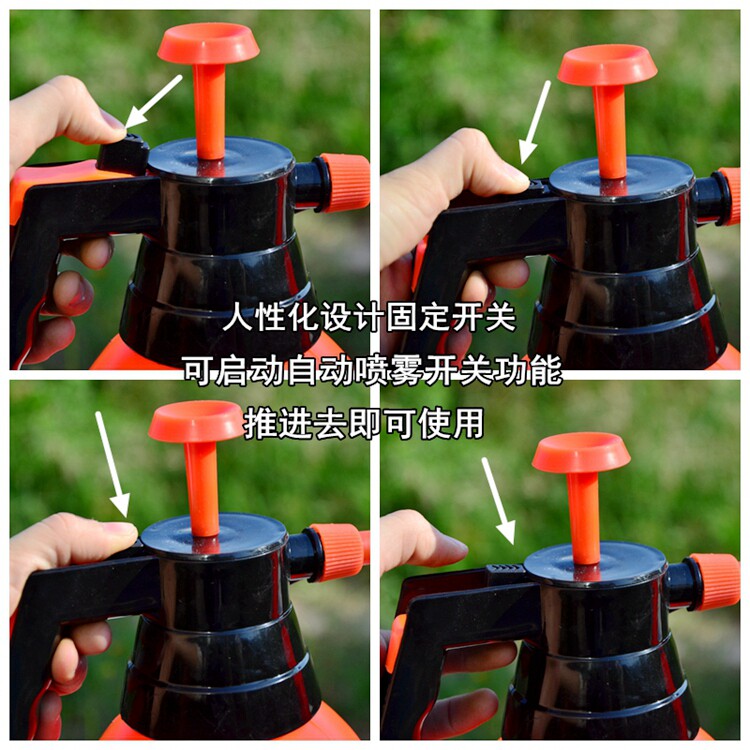 人性化设计固定开关
可启动自动喷雾开关功能
推进去即可使用