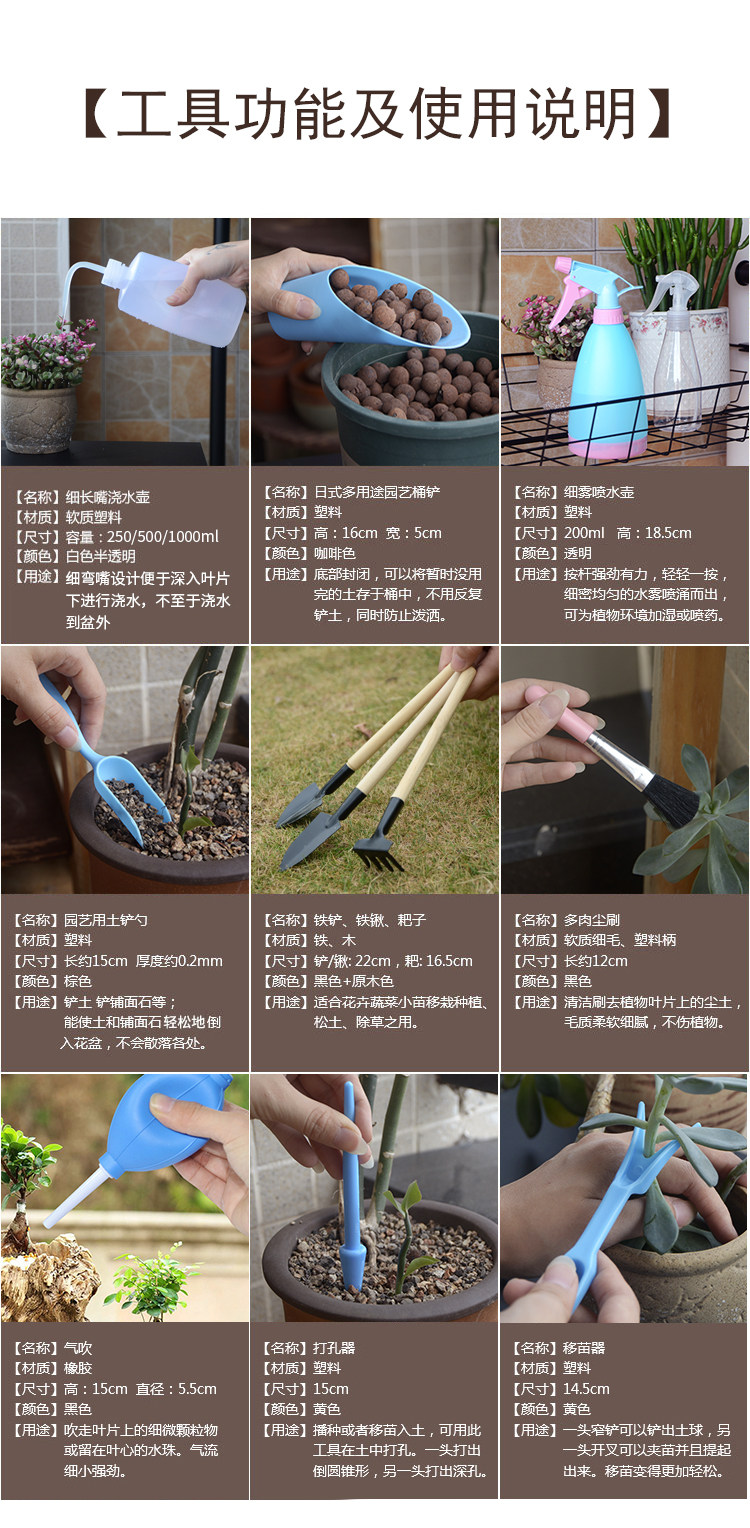 【工具功能及使用说明】

【名称】细长嘴浇水壶
【材质】软质塑料
【尺寸】容量：250/500/1000ml
【颜色】白色半透明
【用途】细弯嘴设计便于深入叶片下进行浇水，不至于浇水到盆外

【名称】日式多用途园艺桶铲
【材质】塑料
【尺寸】高：16cm 宽：5cm
【颜色】咖啡色
【用途】底部封闭，可以将暂时没用完的土存于桶中，不用反复铲土，同时防止泼洒。

【名称】细雾喷水壶
【材质】塑料
【尺寸】200ml 高：18.5cm
【颜色】透明
【用途】按杆强劲有力，轻轻一按，细密均匀的水雾喷涌而出，可为植物环境加湿或喷药。

【名称】园艺用土铲勺
【材质】塑料
【尺寸】长约15cm 厚度约0.2mm
【颜色】棕色
【用途】铲土 铲铺面石等；能使土和铺面石轻松地倒入花盆，不会散落各处。

【名称】铁铲、铁锹、耙子
【材质】铁、木
【尺寸】铲/锹: 22cm，耙: 16.5cm
【颜色】黑色+原木色
【用途】适合花卉蔬菜小苗移栽种植、松土、除草之用。

【名称】多肉尘刷
【材质】软质细毛、塑料柄
【尺寸】长约12cm
【颜色】黑色
【用途】清洁刷去植物叶片上的尘土，毛质柔软细腻，不伤植物。

【名称】气吹
【材质】橡胶
【尺寸】高：15cm 直径：5.5cm
【颜色】黑色
【用途】吹走叶片上的细微颗粒物或留在叶心的水珠。气流细小强劲。

【名称】打孔器
【材质】塑料
【尺寸】15cm
【颜色】黄色
【用途】播种或者移苗入土，可用此工具在土中打孔。一头打出倒圆锥形，另一头打出深孔。

【名称】移苗器
【材质】塑料
【尺寸】14.5cm
【颜色】黄色
【用途】一头窄铲可以铲出土球，另一头开叉可以夹苗并且提起出来。移苗变得更加轻松。