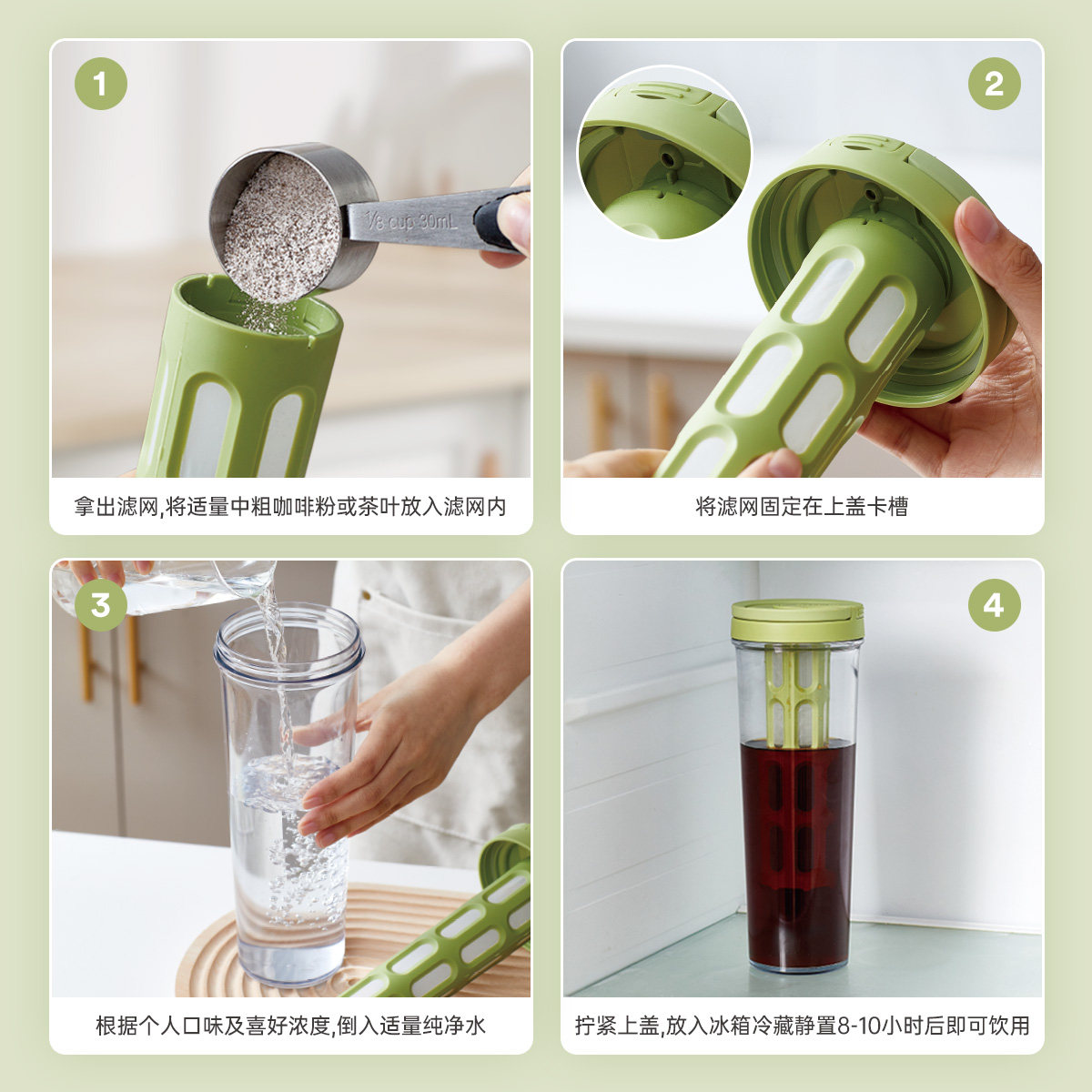 1

⅛ cup 30mL

拿出滤网,将适量中粗咖啡粉或茶叶放入滤网内

2

将滤网固定在上盖卡槽

3

根据个人口味及喜好浓度,倒入适量纯净水

4

拧紧上盖,放入冰箱冷藏静置8-10小时后即可饮用