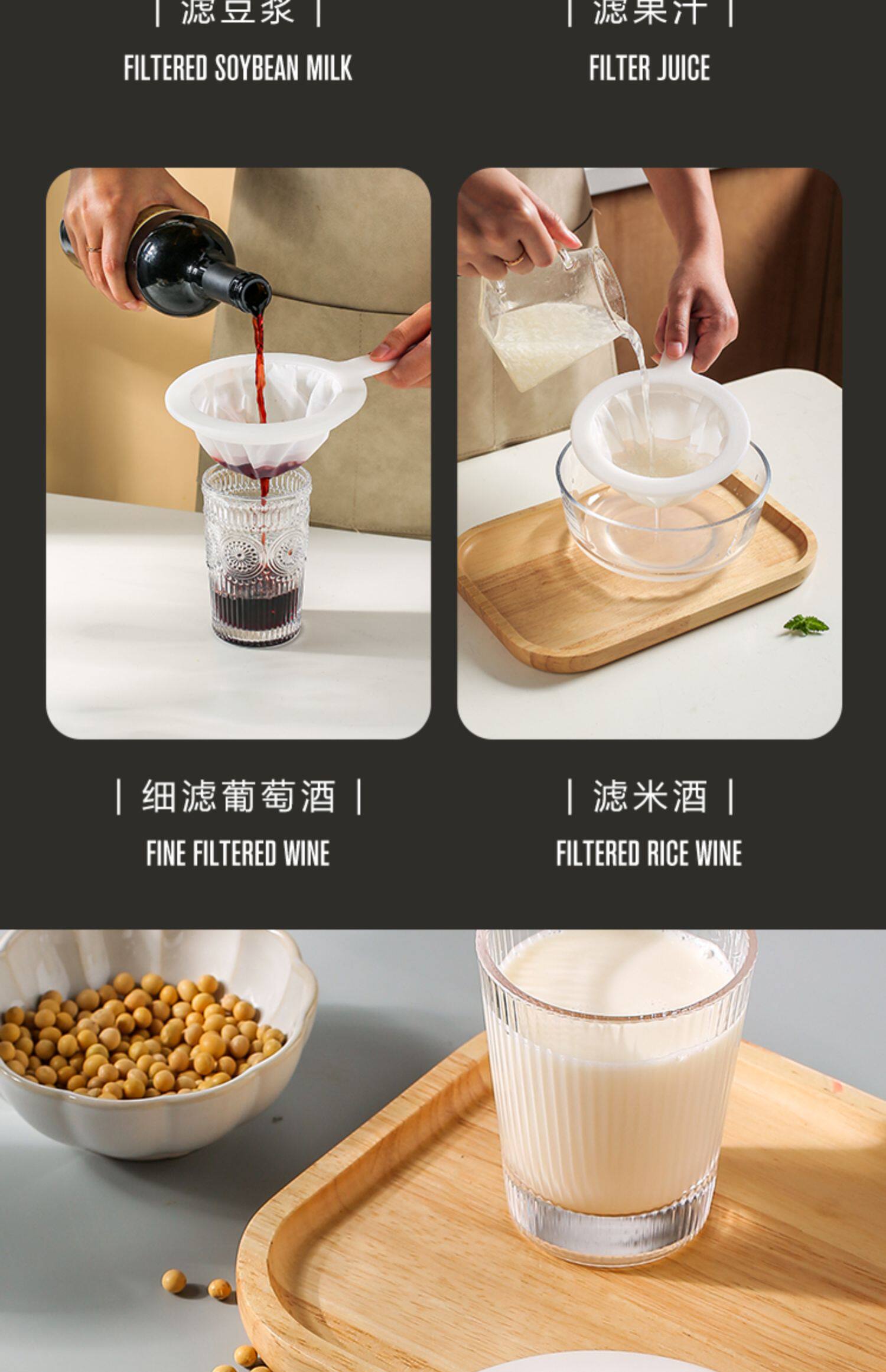 | 滤豆浆 |

FILTERED SOYBEAN MILK

| 滤果汁 |

FILTER JUICE

| 细滤葡萄酒 |

FINE FILTERED WINE

| 滤米酒 |

FILTERED RICE WINE