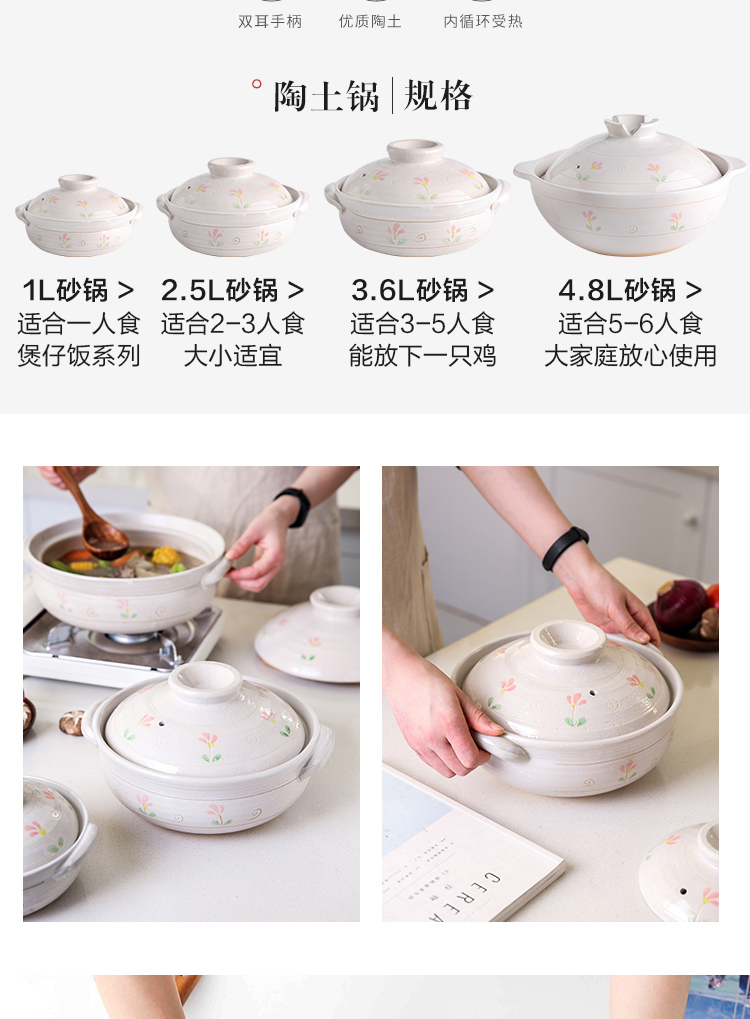 双耳手柄　优质陶土　内循环受热

陶土锅 | 规格

1L砂锅 >
适合一人食
煲仔饭系列

2.5L砂锅 >
适合2-3人食
大小适宜

3.6L砂锅 >
适合3-5人食
能放下一只鸡

4.8L砂锅 >
适合5-6人食
大家庭放心使用

CEREA