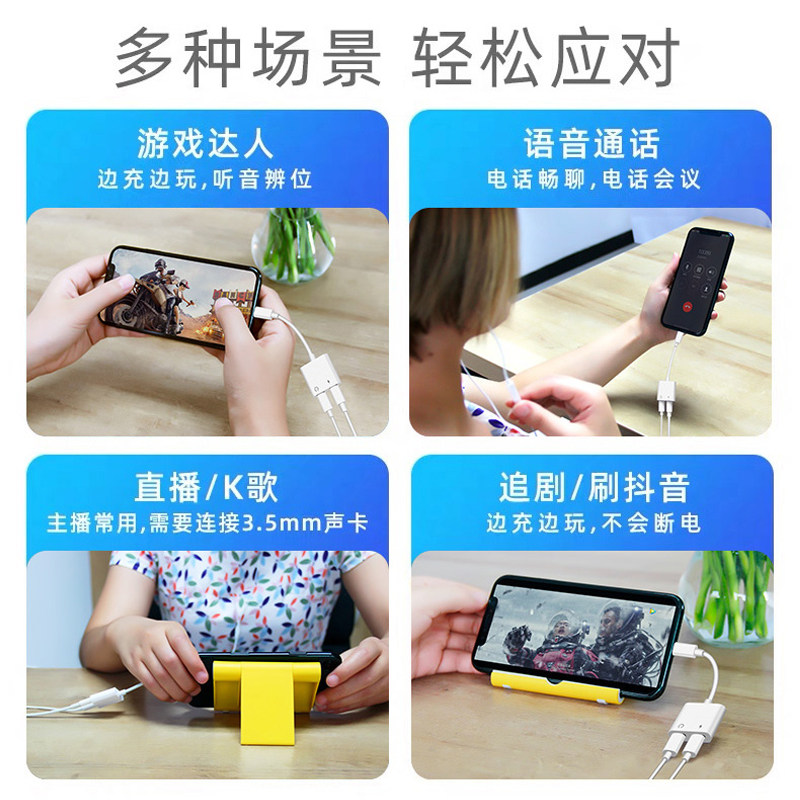 多种场景 轻松应对

游戏达人
边充边玩，听音辨位

语音通话
电话畅聊，电话会议

直播/K歌
主播常用，需要连接3.5mm声卡

追剧/刷抖音
边充边玩，不会断电