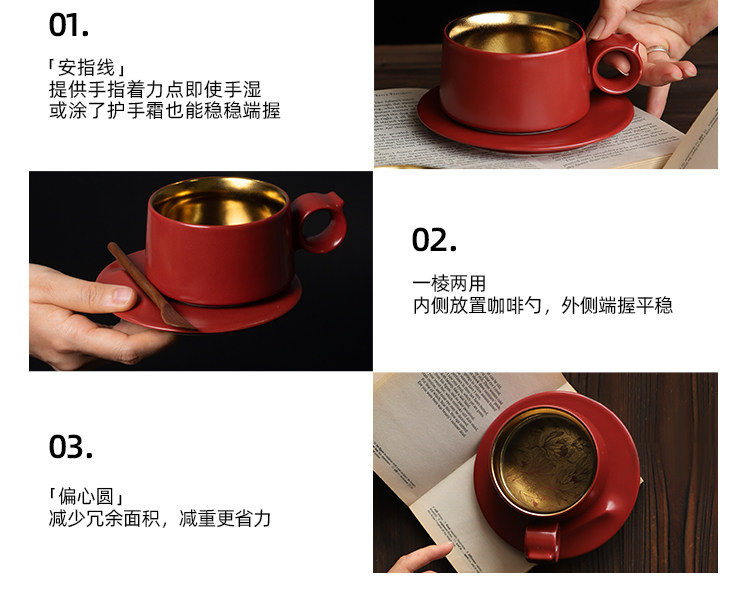 01.

「安指线」
提供手指着力点即使手湿
或涂了护手霜也能稳稳端握

02.

一棱两用
内侧放置咖啡勺，外侧端握平稳

03.

「偏心圆」
减少冗余面积，减重更省力