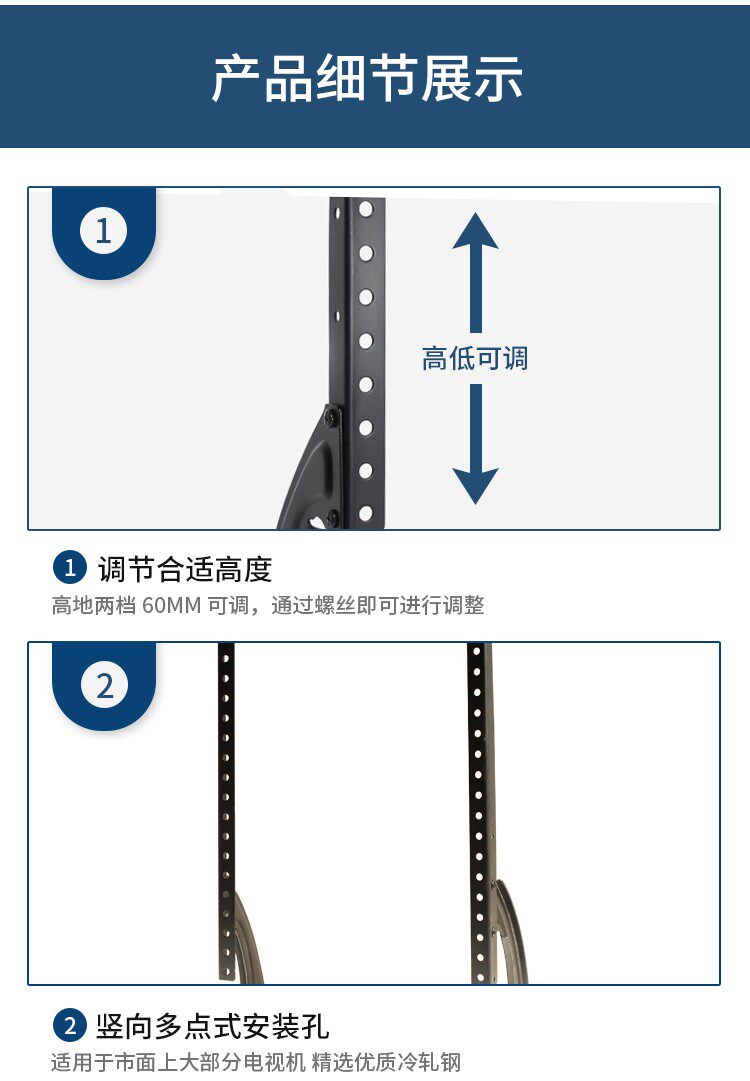 产品细节展示

1

高低可调

1 调节合适高度

高地两档 60MM 可调，通过螺丝即可进行调整

2

2 竖向多点式安装孔

适用于市面上大部分电视机 精选优质冷轧钢