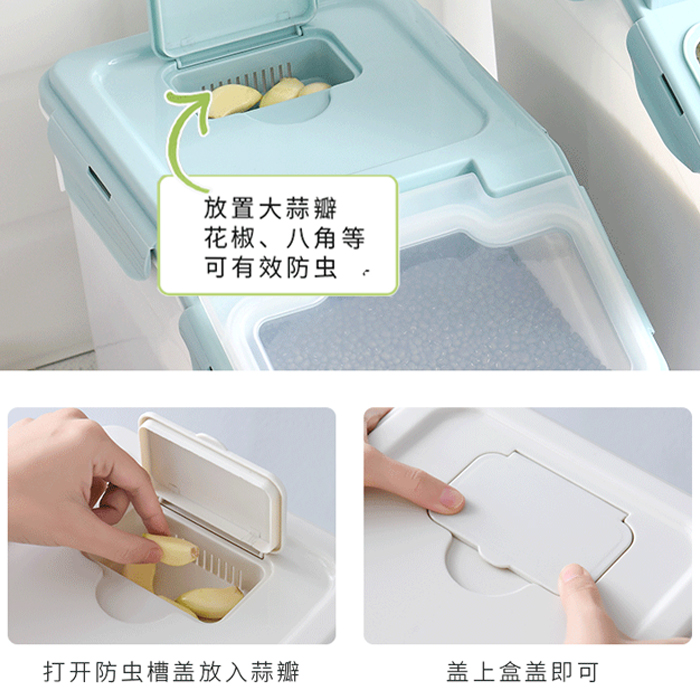 放置大蒜瓣
花椒、八角等
可有效防虫

打开防虫槽盖放入蒜瓣

盖上盒盖即可