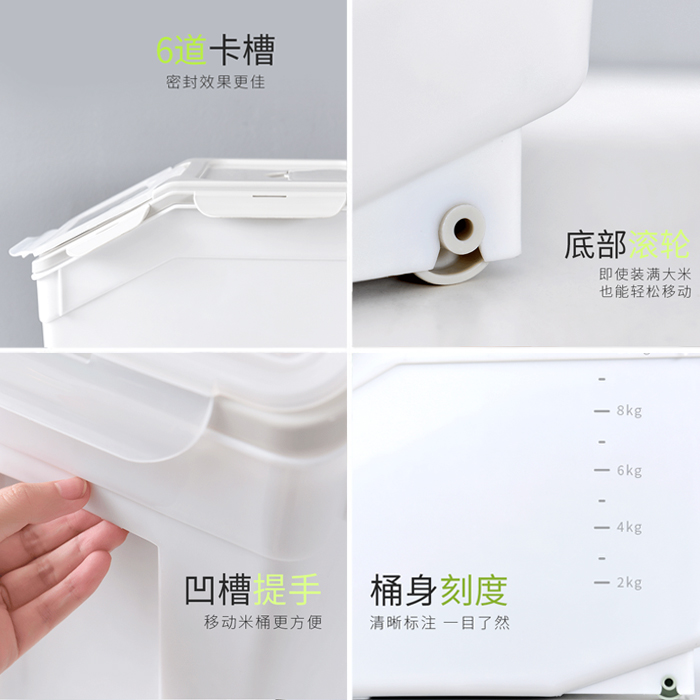 6道卡槽
密封效果更佳

底部滚轮
即使装满大米
也能轻松移动

凹槽提手
移动米桶更方便

8kg
6kg
4kg
2kg

桶身刻度
清晰标注 一目了然