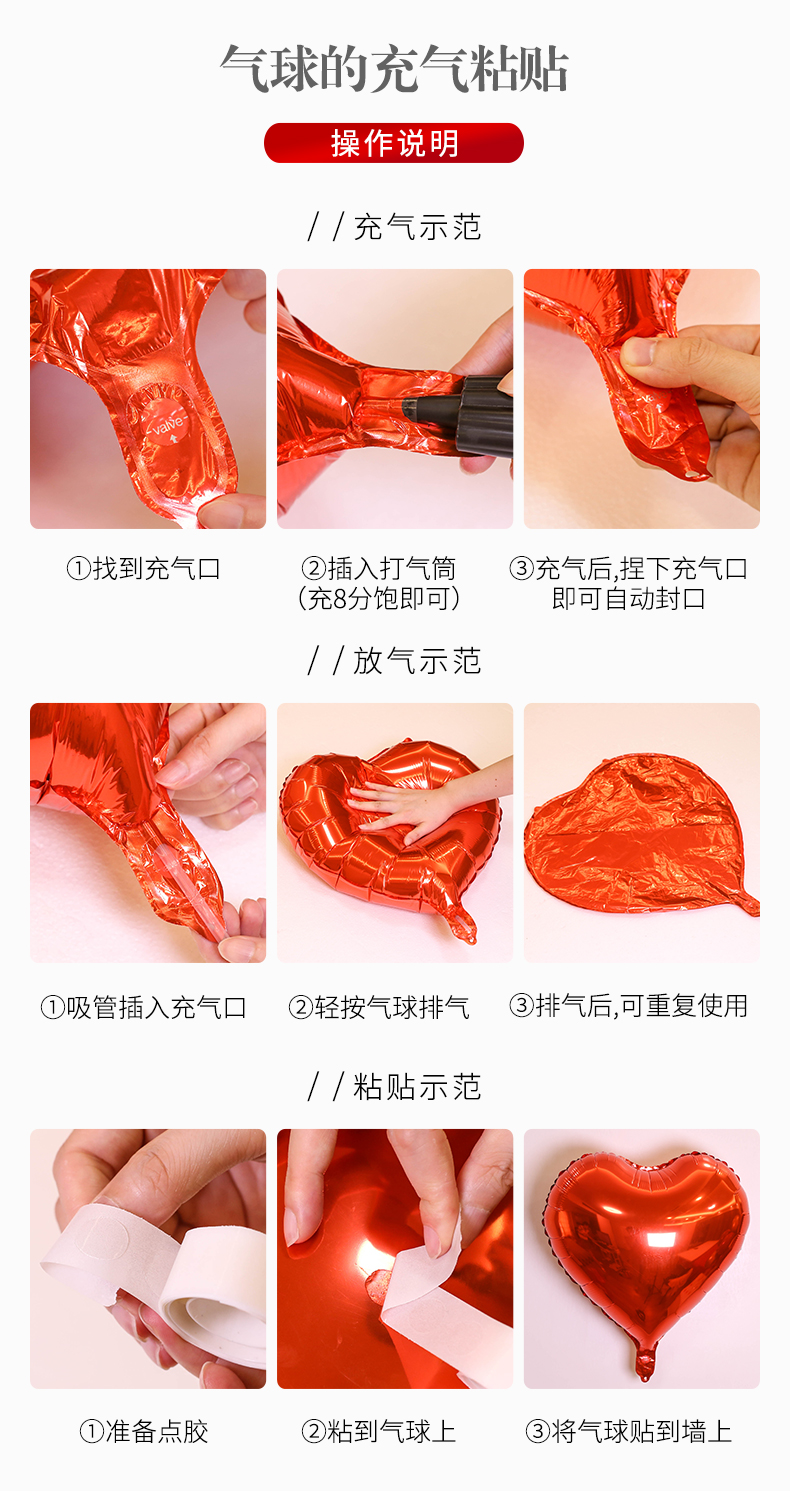 气球的充气粘贴

操作说明

/ / 充气示范

valve

①找到充气口

②插入打气筒
(充8分饱即可)

③充气后,捏下充气口
即可自动封口

/ / 放气示范

①吸管插入充气口

②轻按气球排气

③排气后,可重复使用

/ / 粘贴示范

①准备点胶

②粘到气球上

③将气球贴到墙上