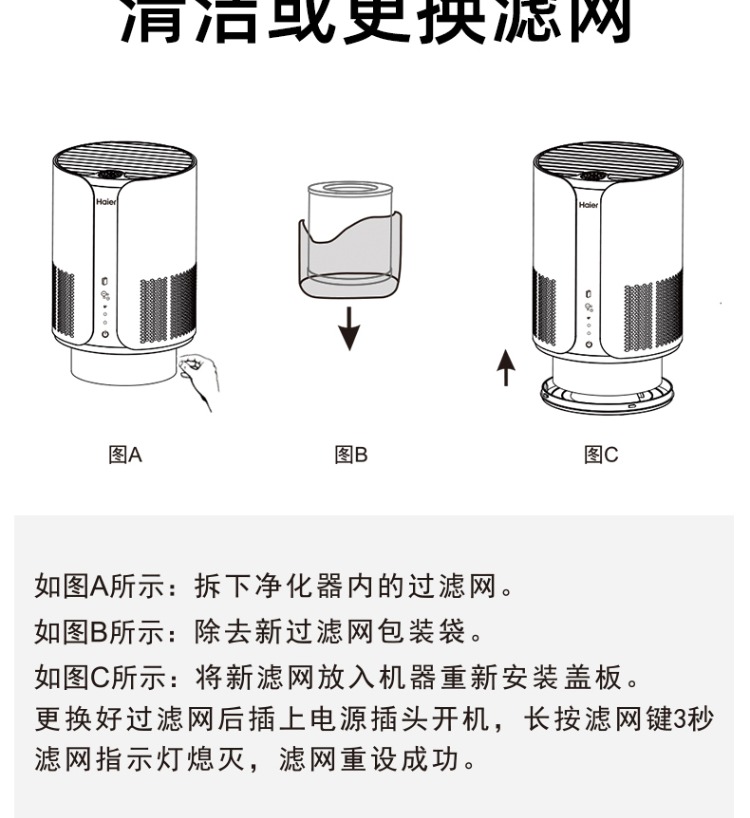 清洁或更换滤网

Haier

Haier

图A

图B

图C

如图A所示：拆下净化器内的过滤网。
如图B所示：除去新过滤网包装袋。
如图C所示：将新滤网放入机器重新安装盖板。
更换好过滤网后插上电源插头开机，长按滤网键3秒滤网指示灯熄灭，滤网重设成功。