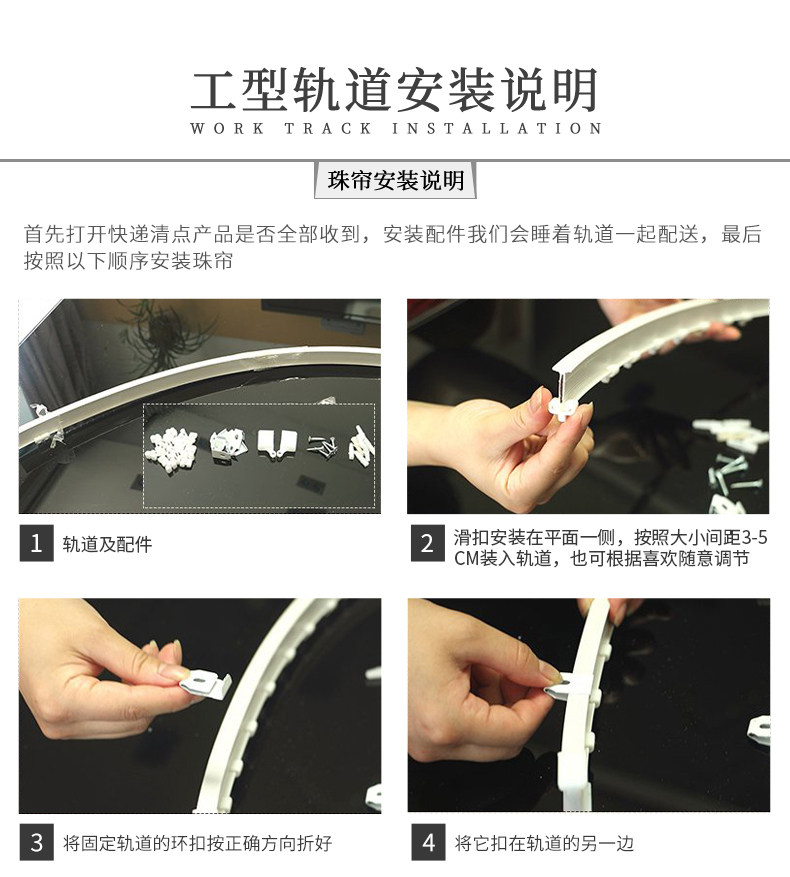 工型轨道安装说明
WORK TRACK INSTALLATION

珠帘安装说明

首先打开快递清点产品是否全部收到，安装配件我们会睡着轨道一起配送，最后按照以下顺序安装珠帘

1 轨道及配件

2 滑扣安装在平面一侧，按照大小间距3-5CM装入轨道，也可根据喜欢随意调节

3 将固定轨道的环扣按正确方向折好

4 将它扣在轨道的另一边