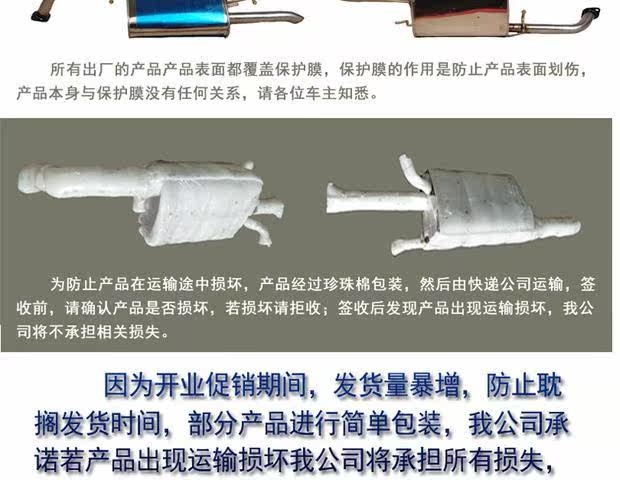 所有出厂的产品产品表面都覆盖保护膜，保护膜的作用是防止产品表面划伤，产品本身与保护膜没有任何关系，请各位车主知悉。

为防止产品在运输途中损坏，产品经过珍珠棉包装，然后由快递公司运输，签收前，请确认产品是否损坏，若损坏请拒收；签收后发现产品出现运输损坏，我公司将不承担相关损失。

因为开业促销期间，发货量暴增，防止耽搁发货时间，部分产品进行简单包装，我公司承诺若产品出现运输损坏我公司将承担所有损失，