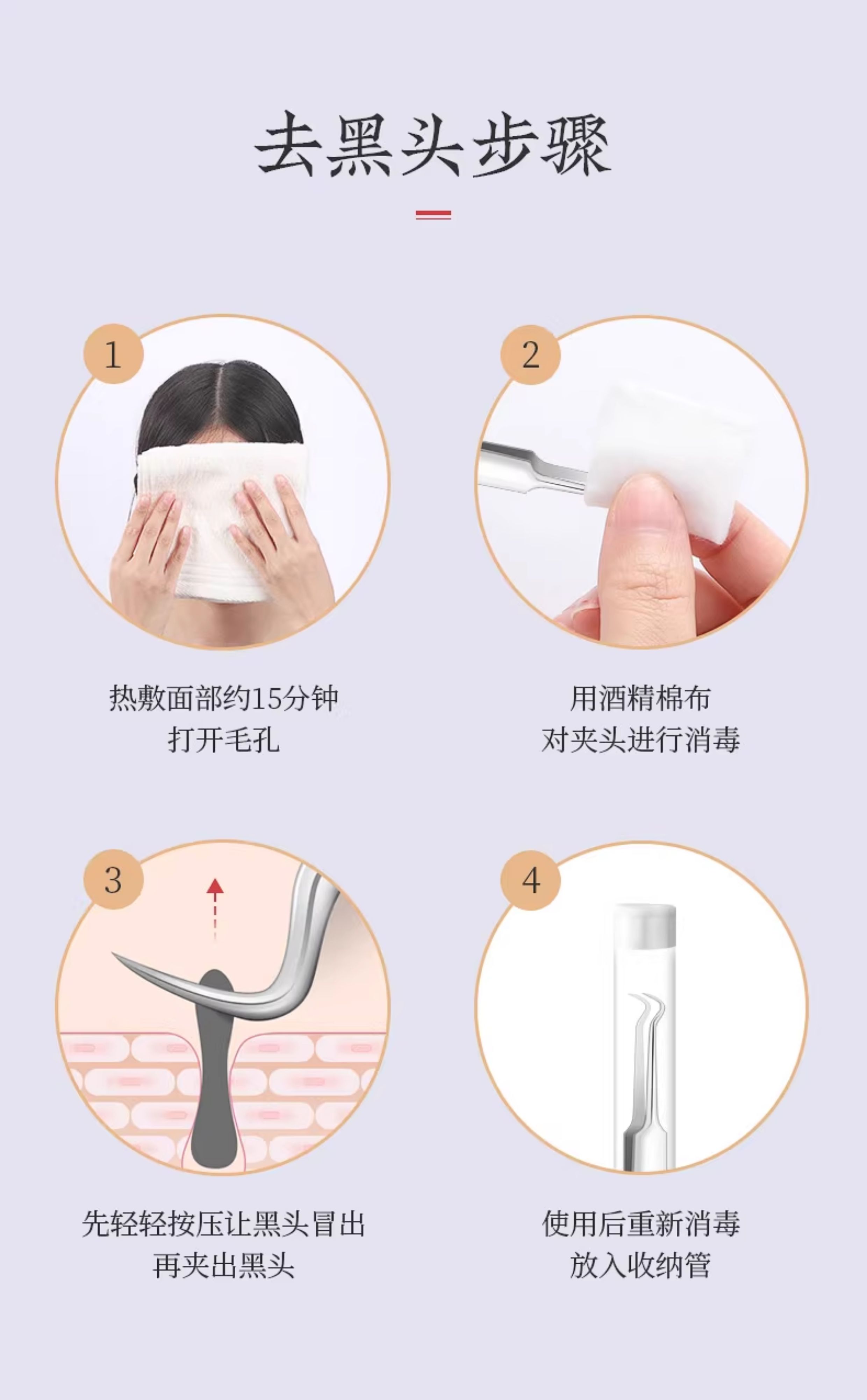 去黑头步骤

1

热敷面部约15分钟
打开毛孔

2

用酒精棉布
对夹头进行消毒

3

先轻轻按压让黑头冒出
再夹出黑头

4

使用后重新消毒
放入收纳管