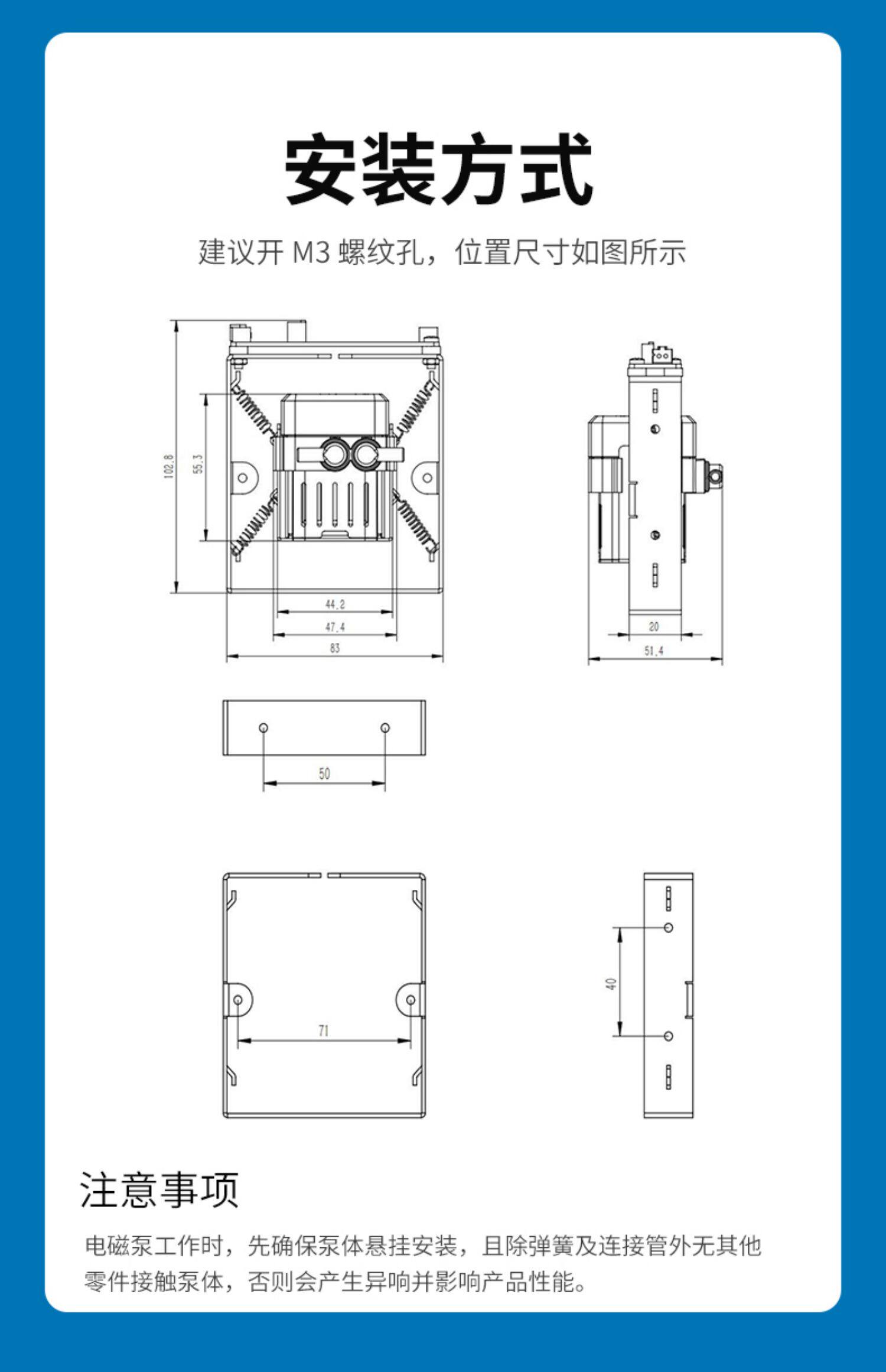 安装方式

建议开 M3 螺纹孔，位置尺寸如图所示

102.8

55.3

44.2

47.4

83

20

51.4

50

71

40

注意事项

电磁泵工作时，先确保泵体悬挂安装，且除弹簧及连接管外无其他零件接触泵体，否则会产生异响并影响产品性能。