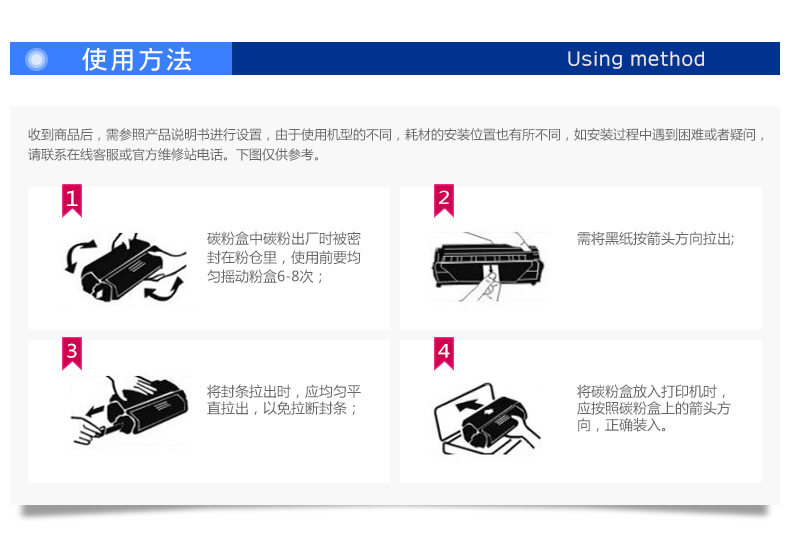 使用方法

Using method

收到商品后，需参照产品说明书进行设置，由于使用机型的不同，耗材的安装位置也有所不同，如安装过程中遇到困难或者疑问，请联系在线客服或官方维修站电话。下图仅供参考。

1

碳粉盒中碳粉出厂时被密封在粉仓里，使用前要均匀摇动粉盒6-8次；

2

需将黑纸按箭头方向拉出;

3

将封条拉出时，应均匀平直拉出，以免拉断封条；

4

将碳粉盒放入打印机时，应按照碳粉盒上的箭头方向，正确装入。